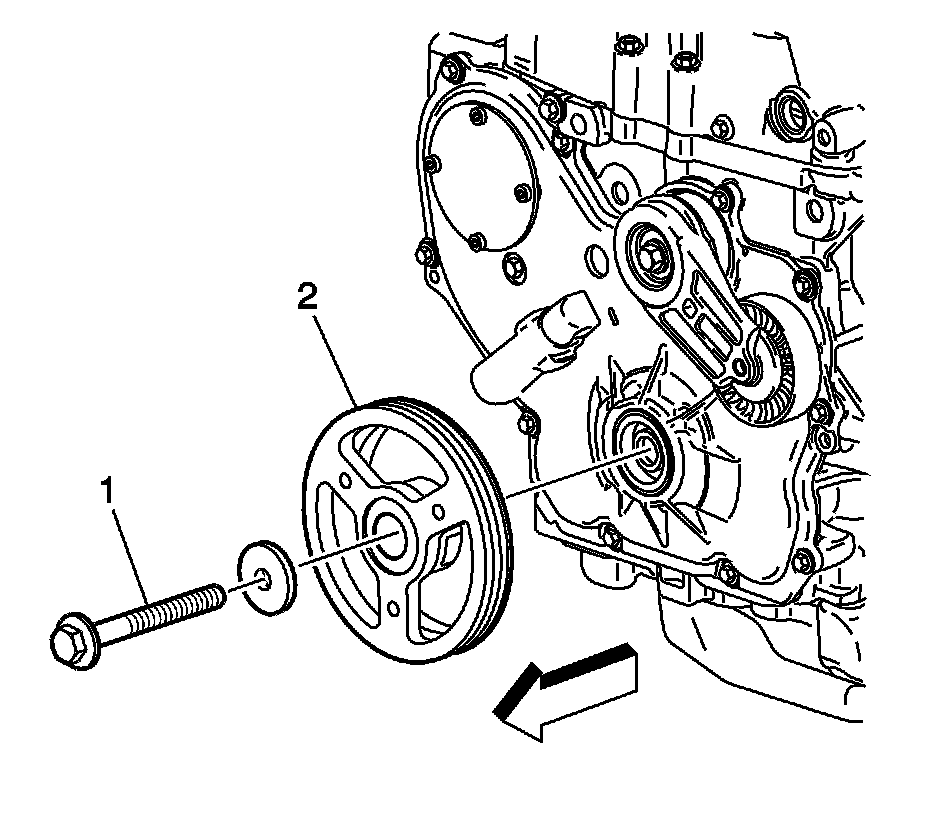 2
1