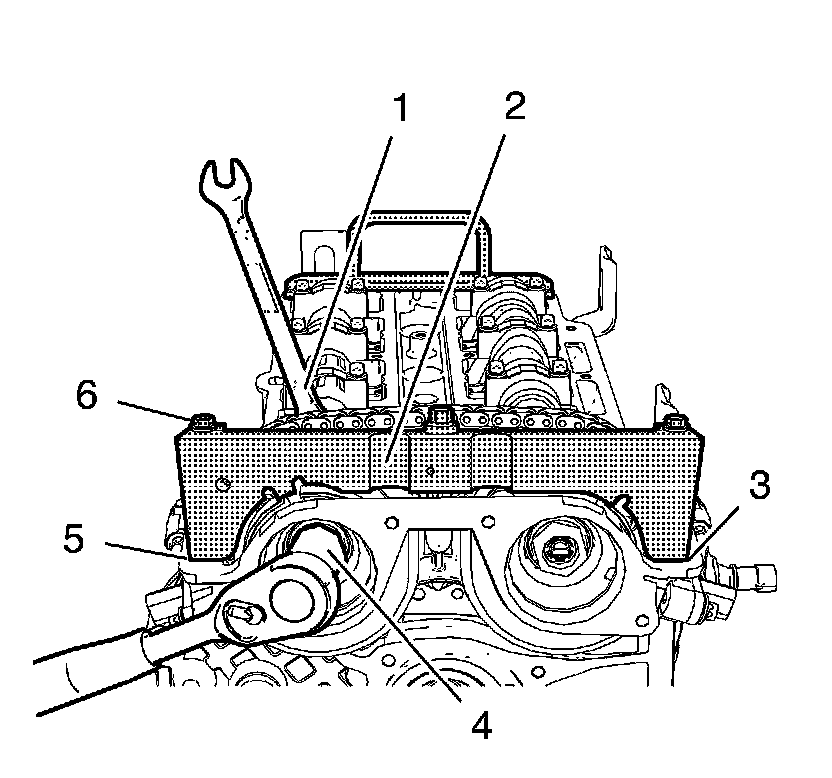 1
2
6
3
5
4