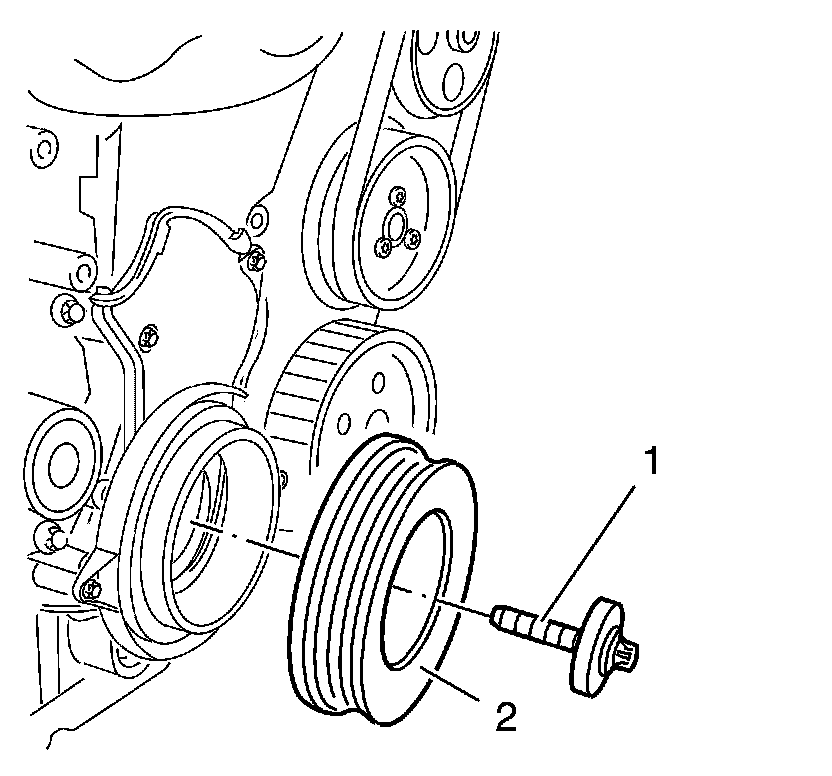 1
2