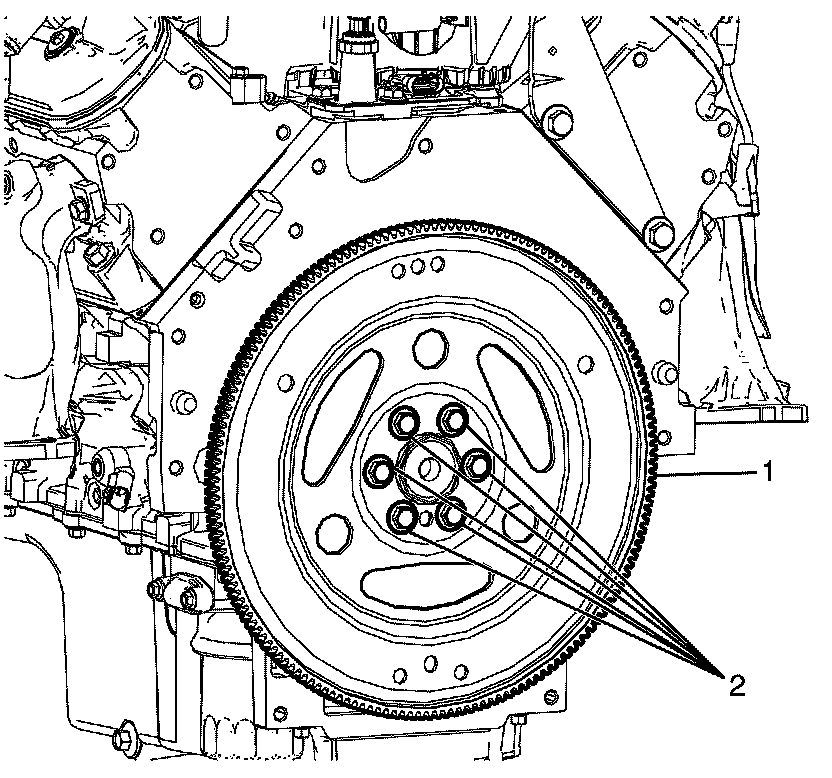 1
2