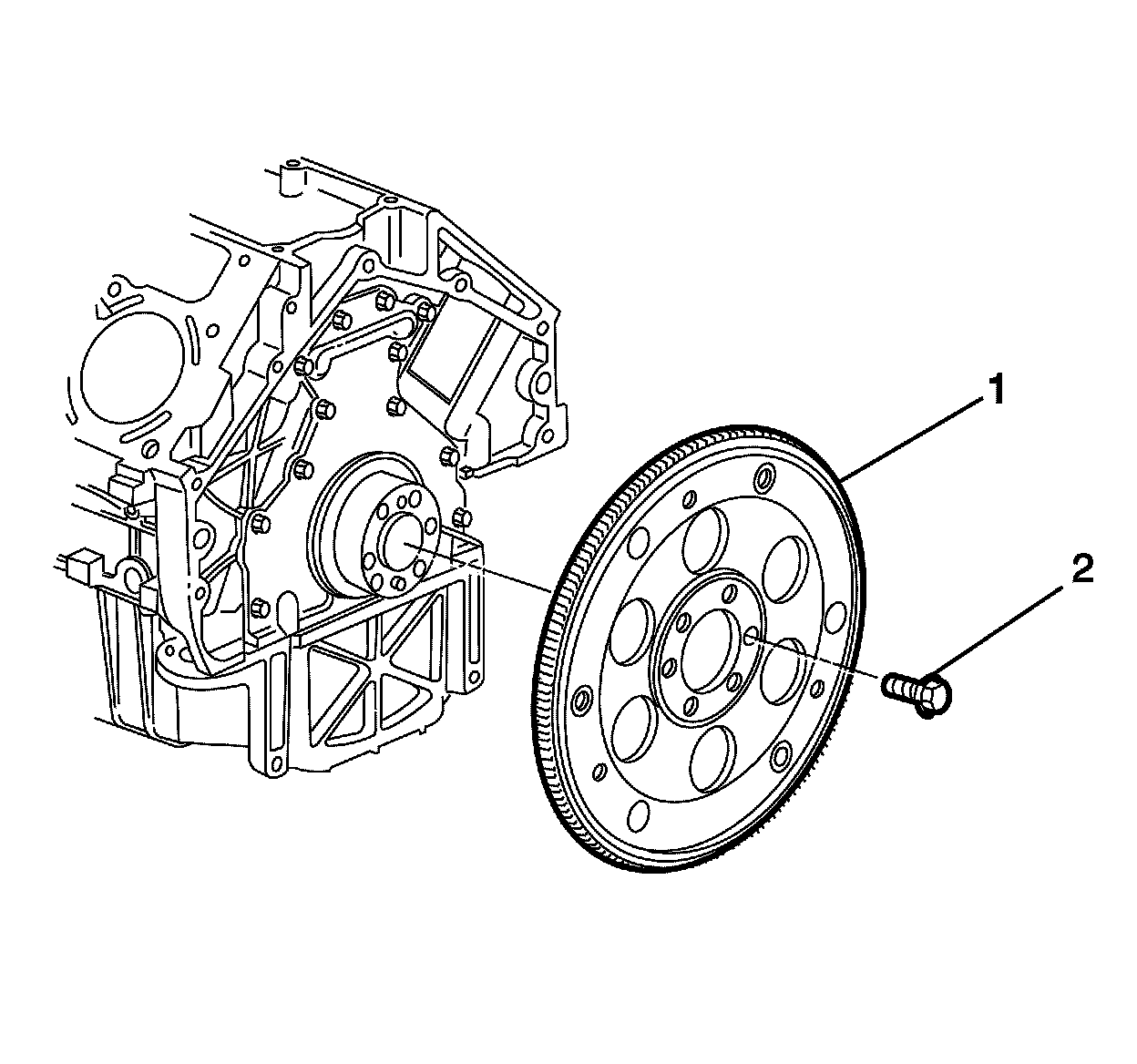 1

2