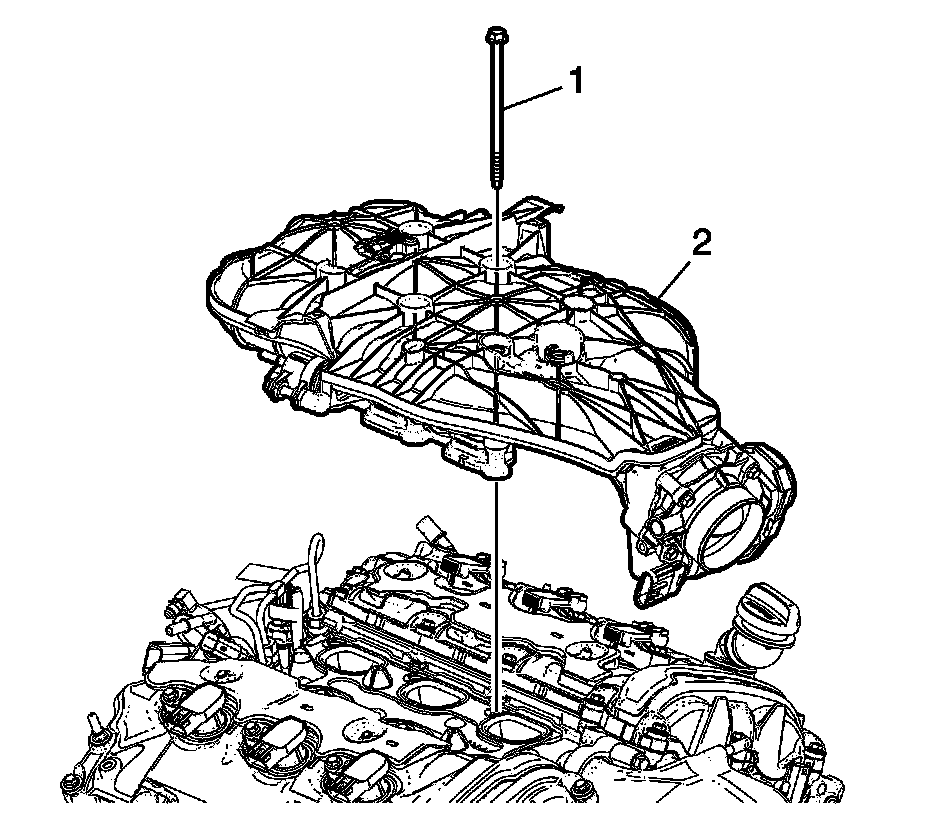 1
2