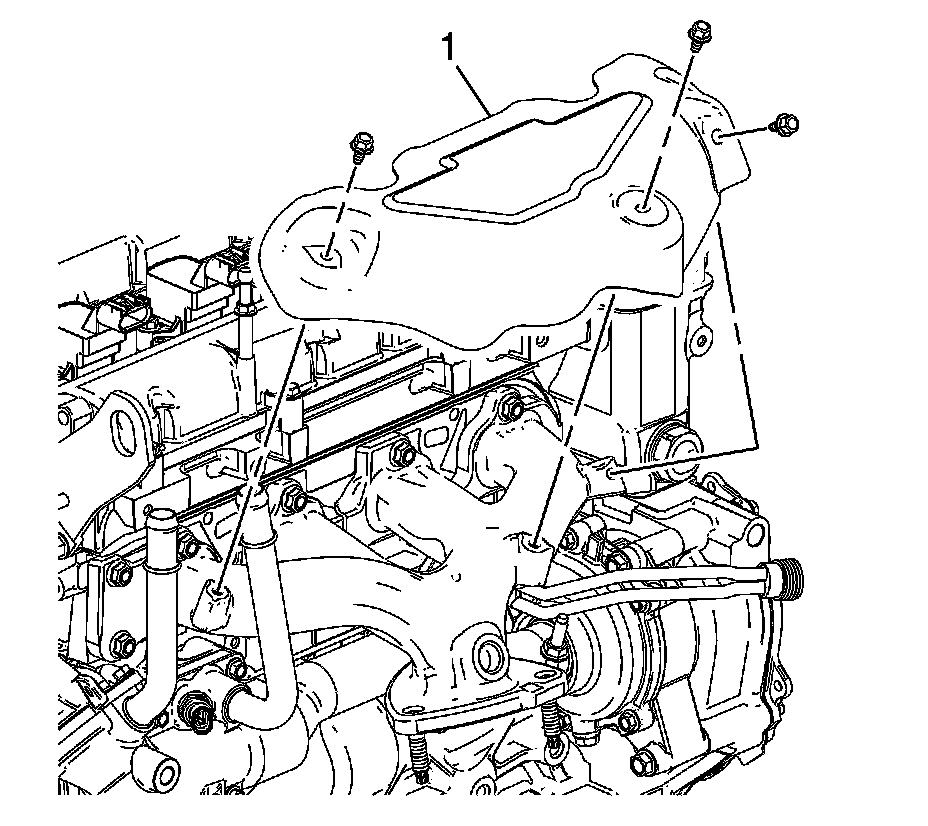 1