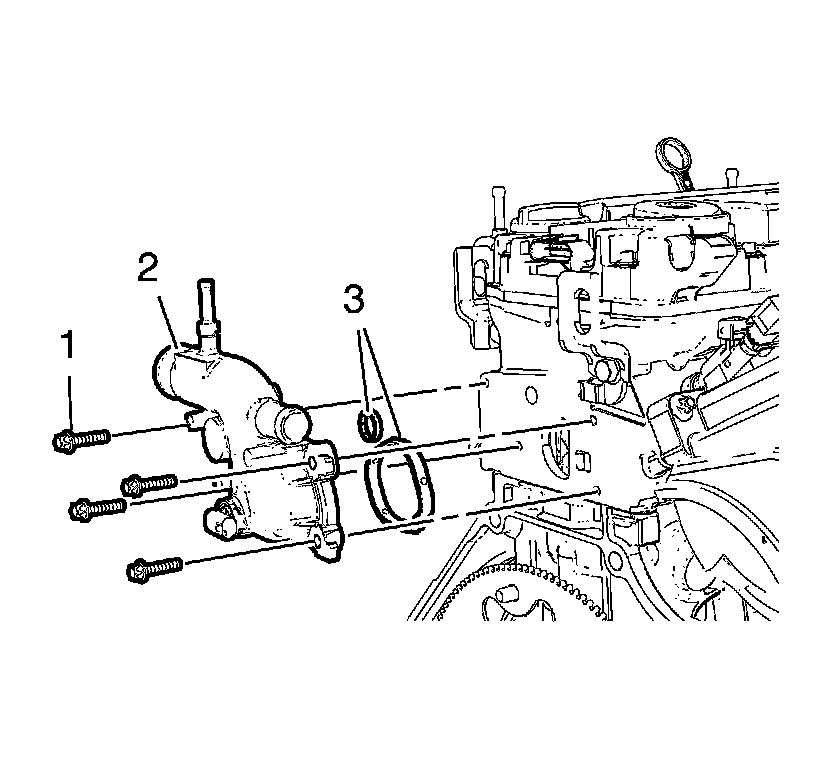 2
3
1