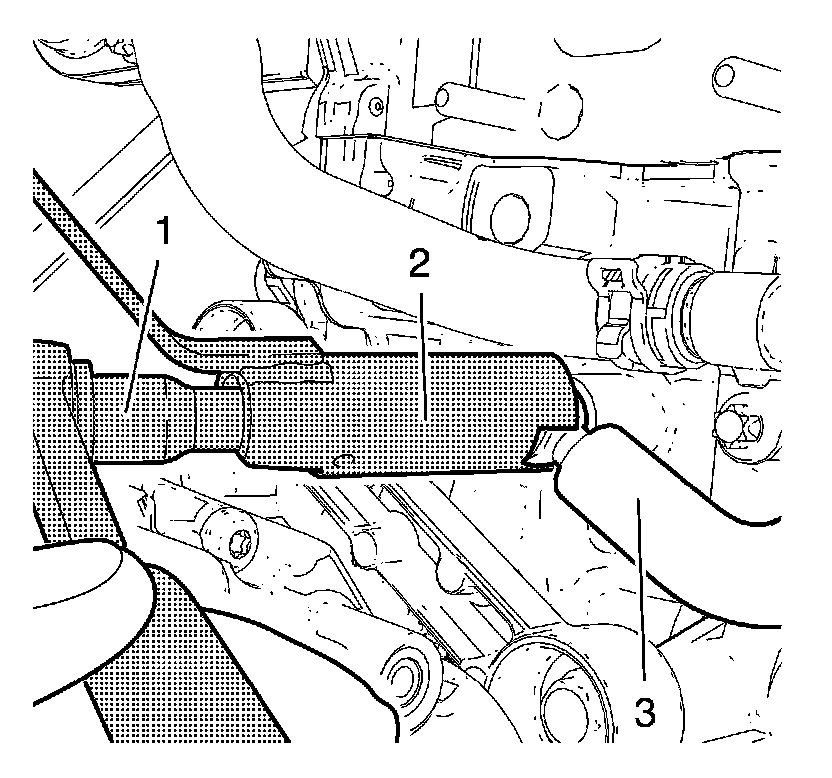 1
2
3