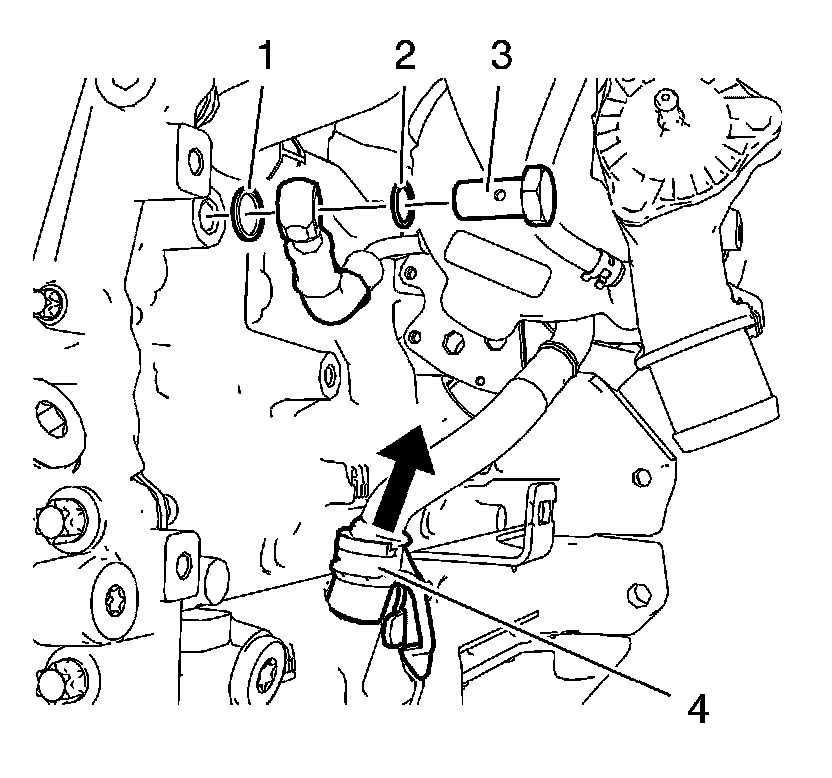 1
2
3
4