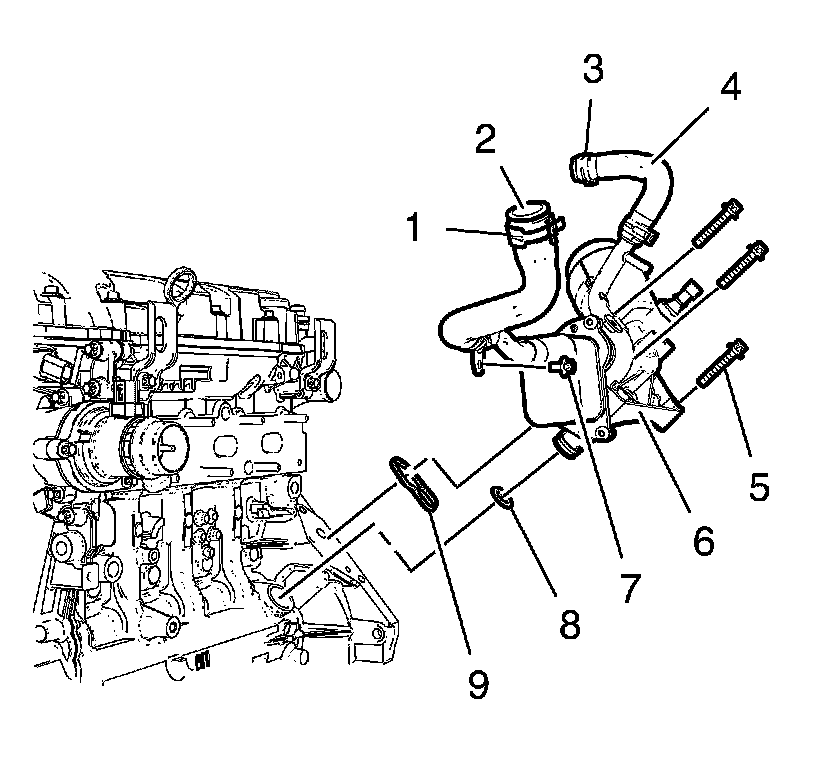 3
4
2
1
5
6
7
8
9