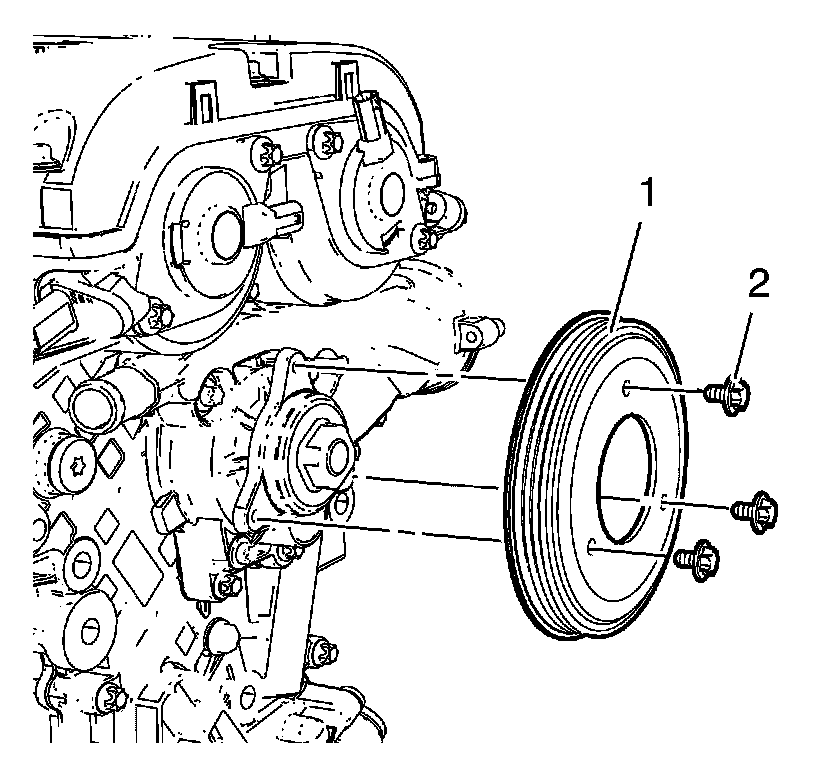 1
2