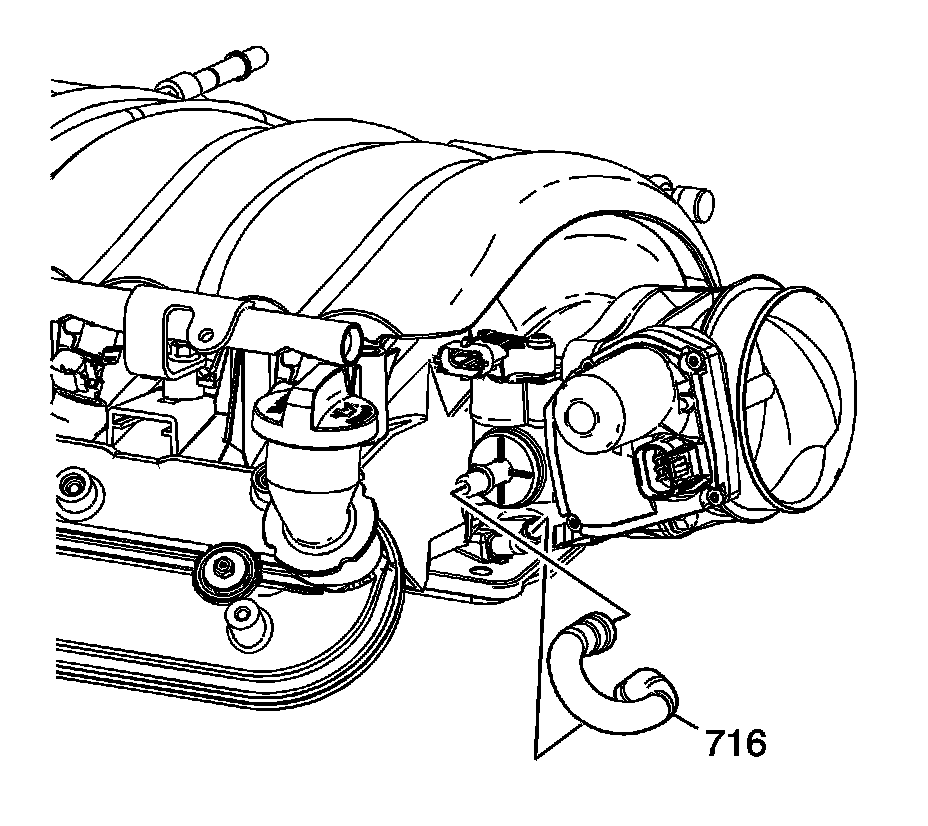 716