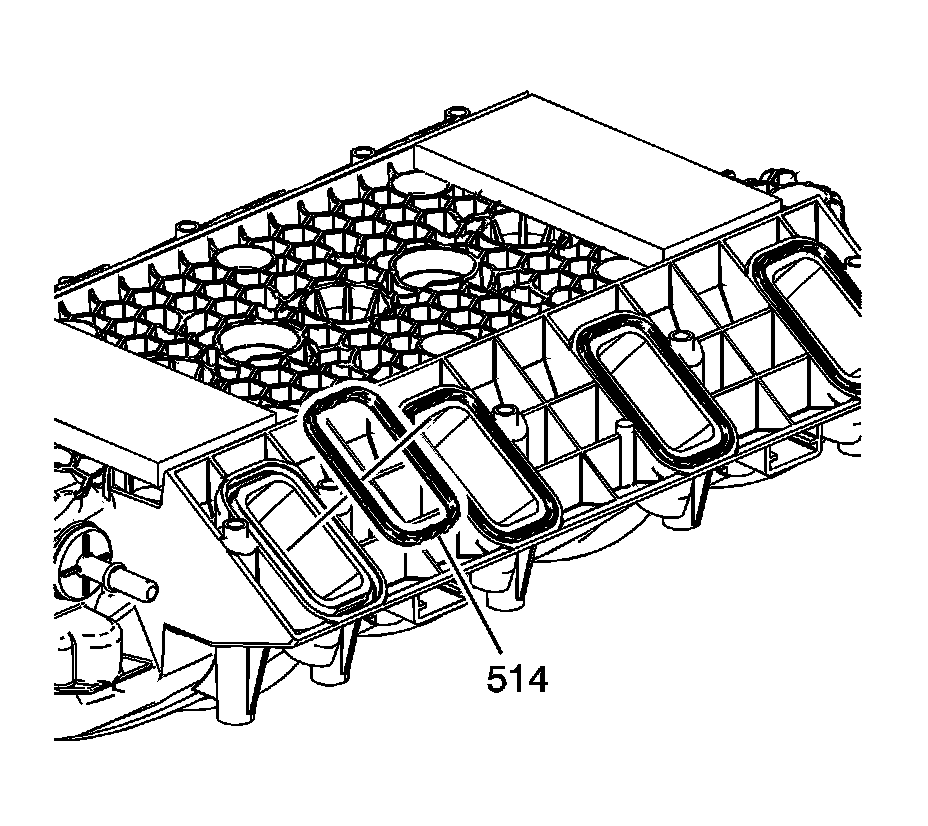 514