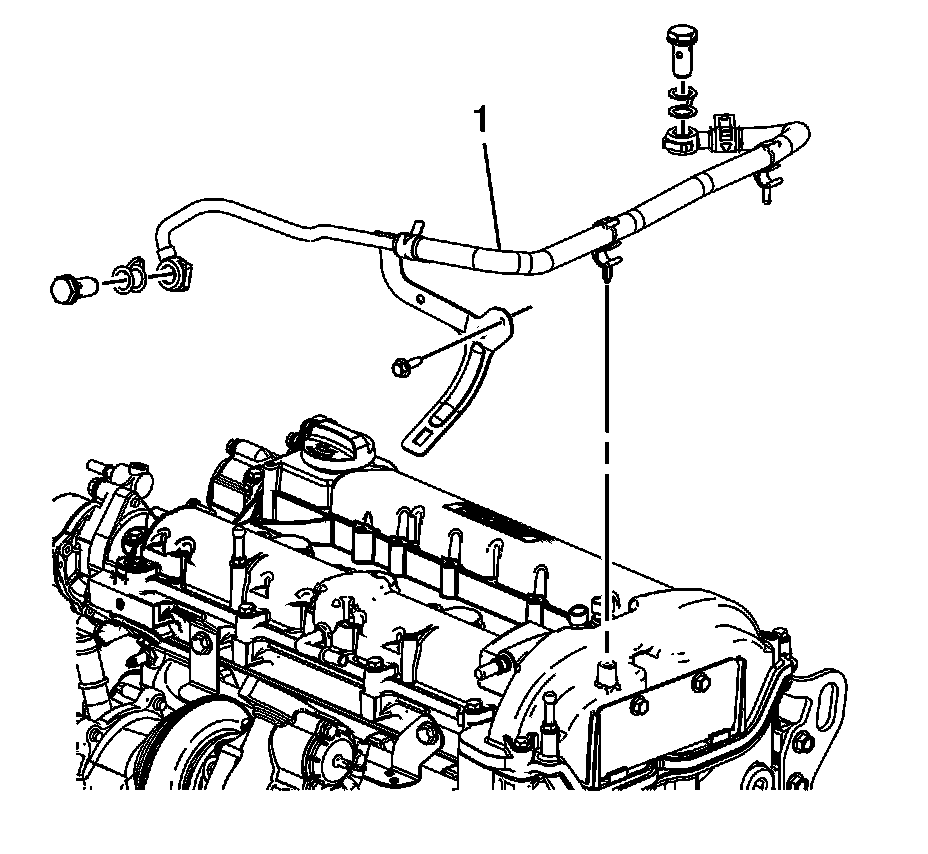 1