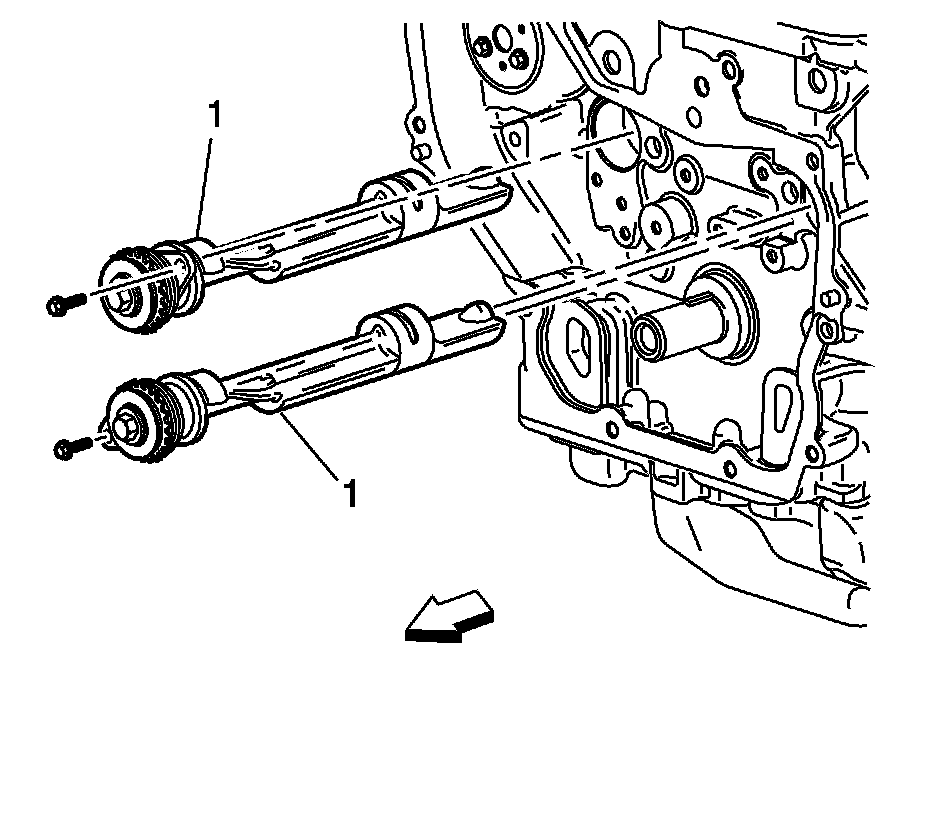 1

1