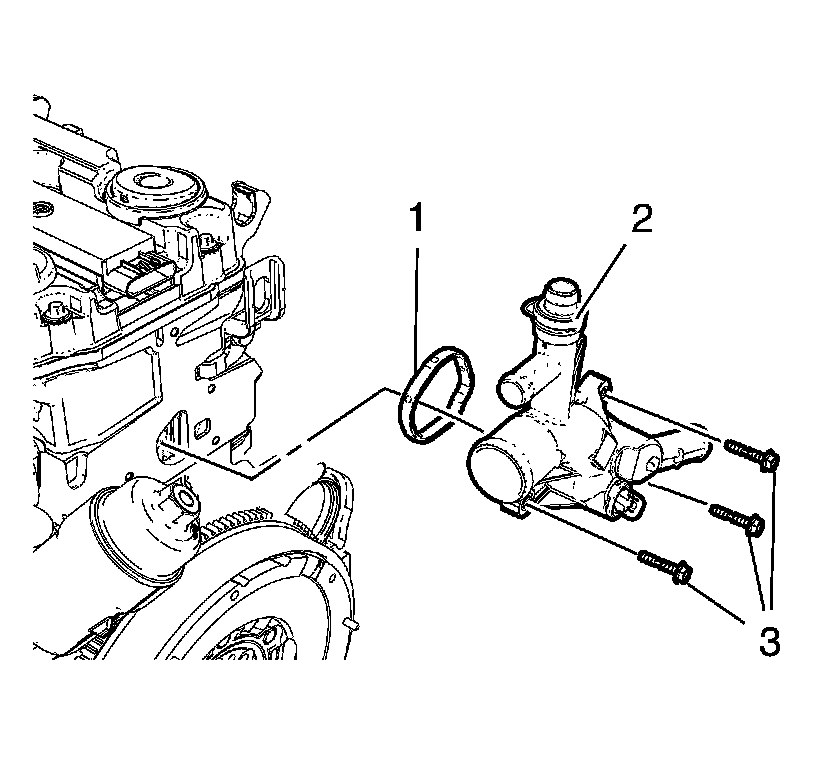 1
2
3