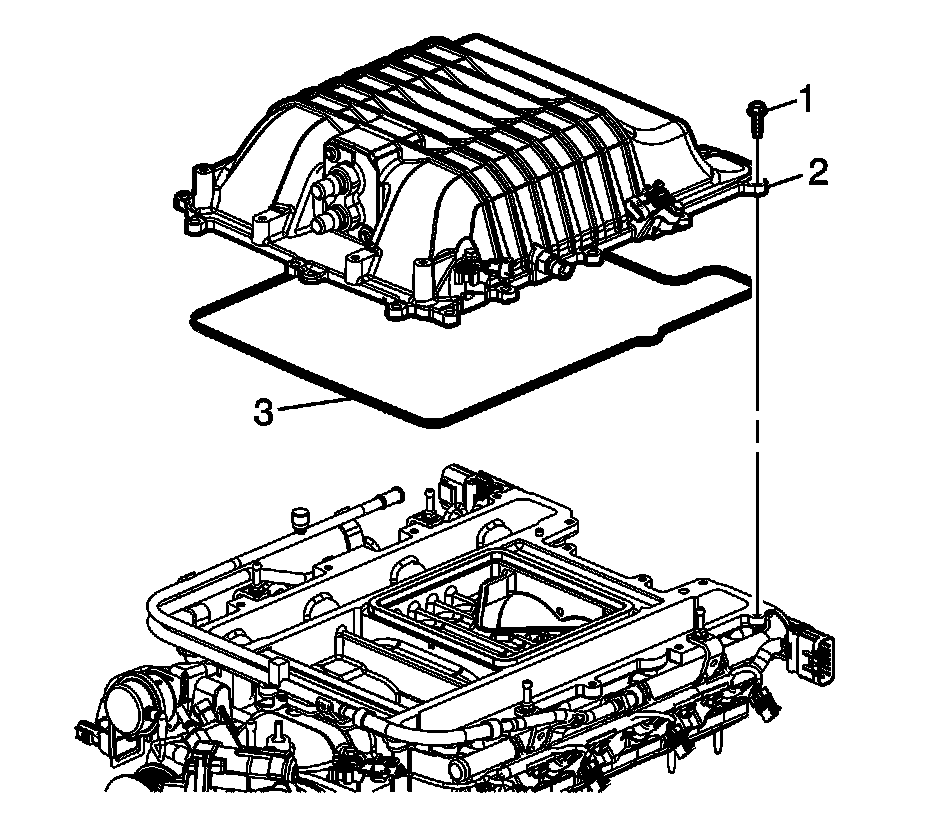 1
2
3