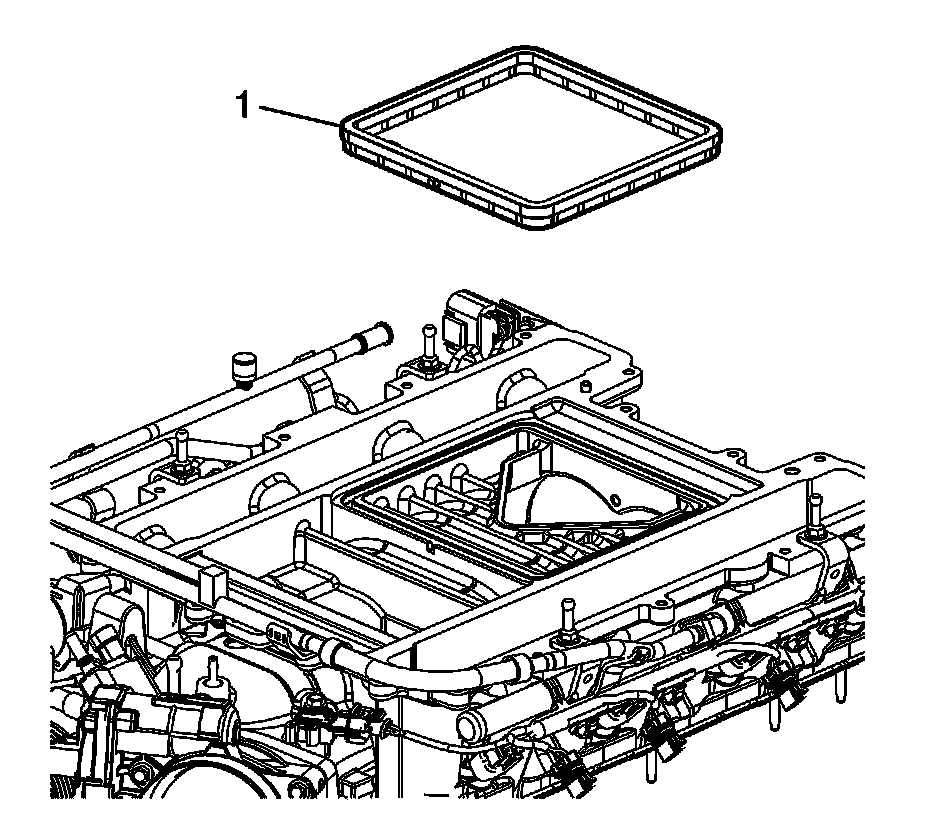 1