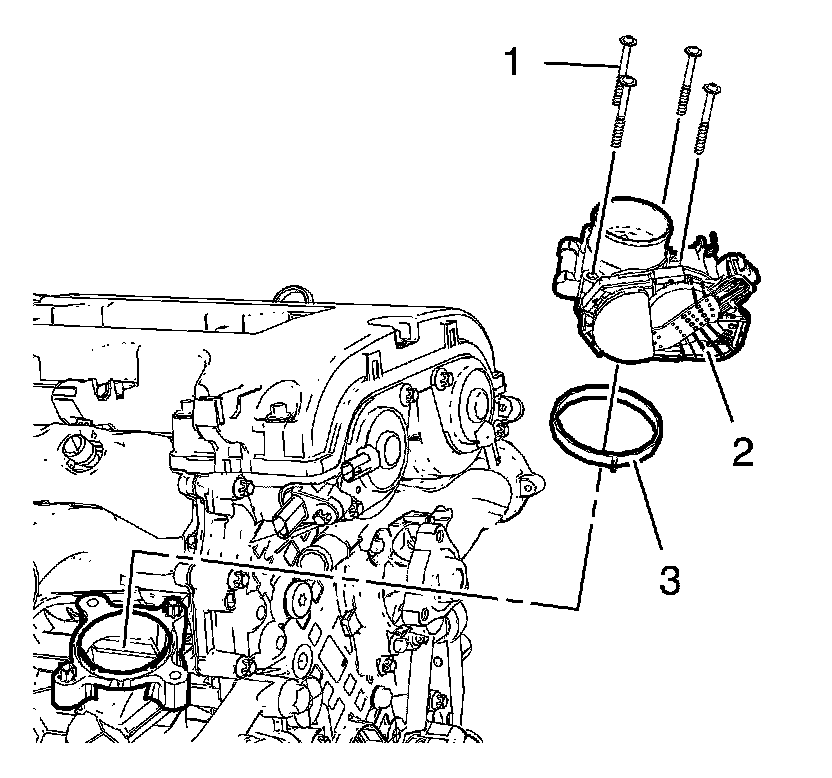 1
2
3