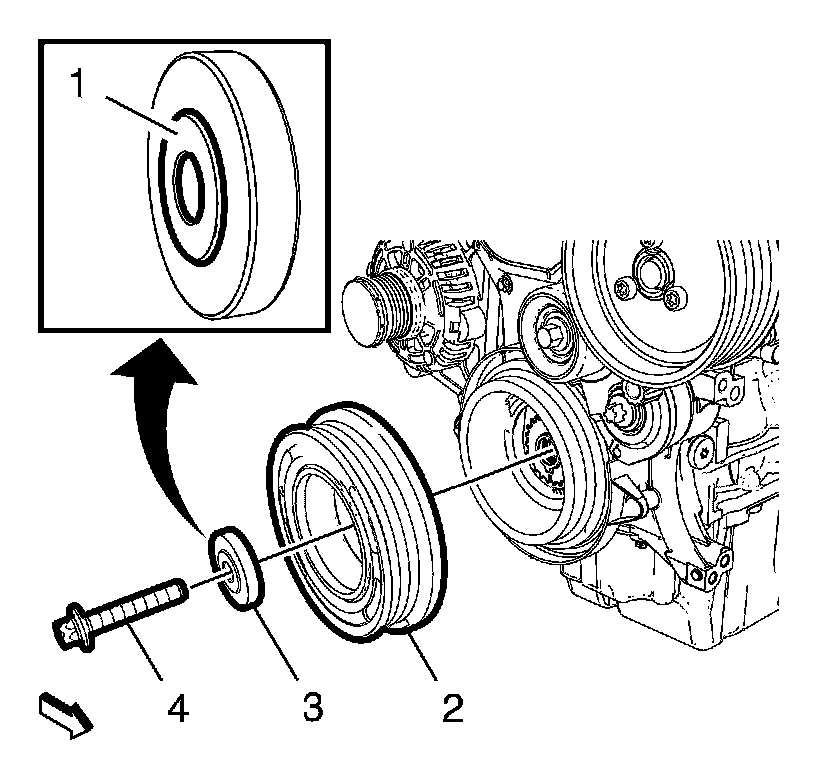 1

4

3

2