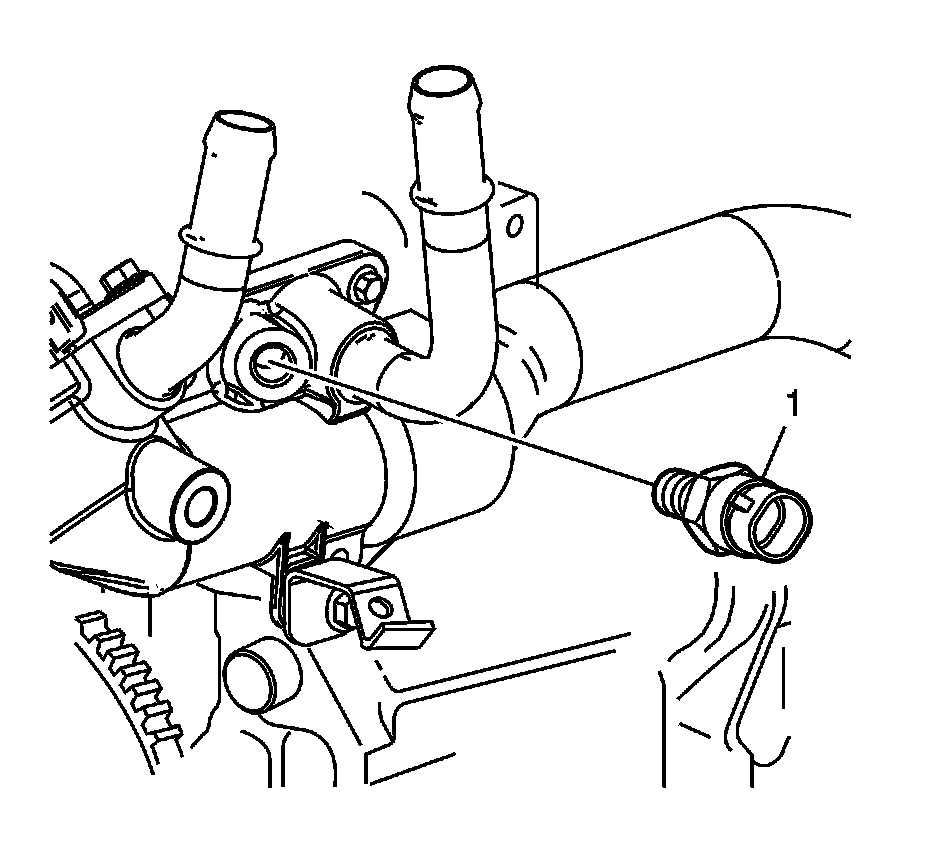 1