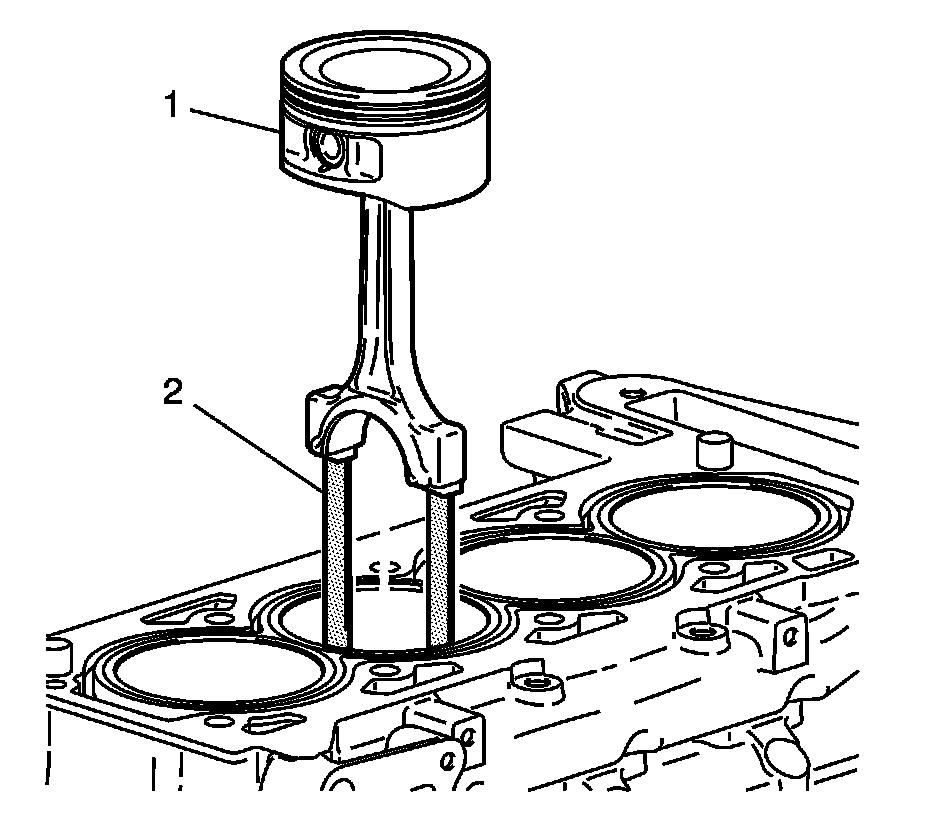 1

2