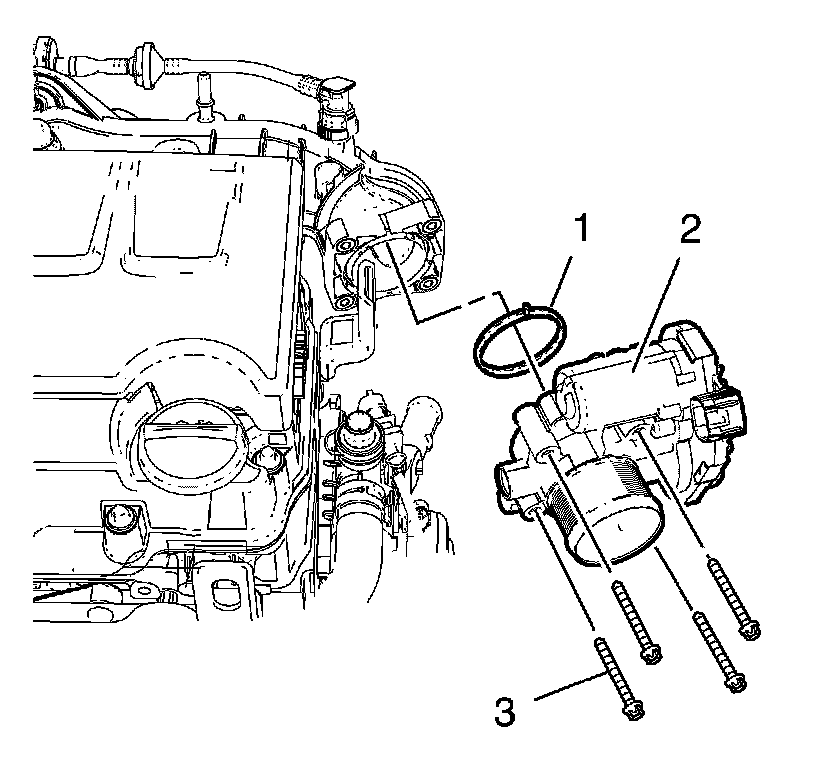 1
2
3