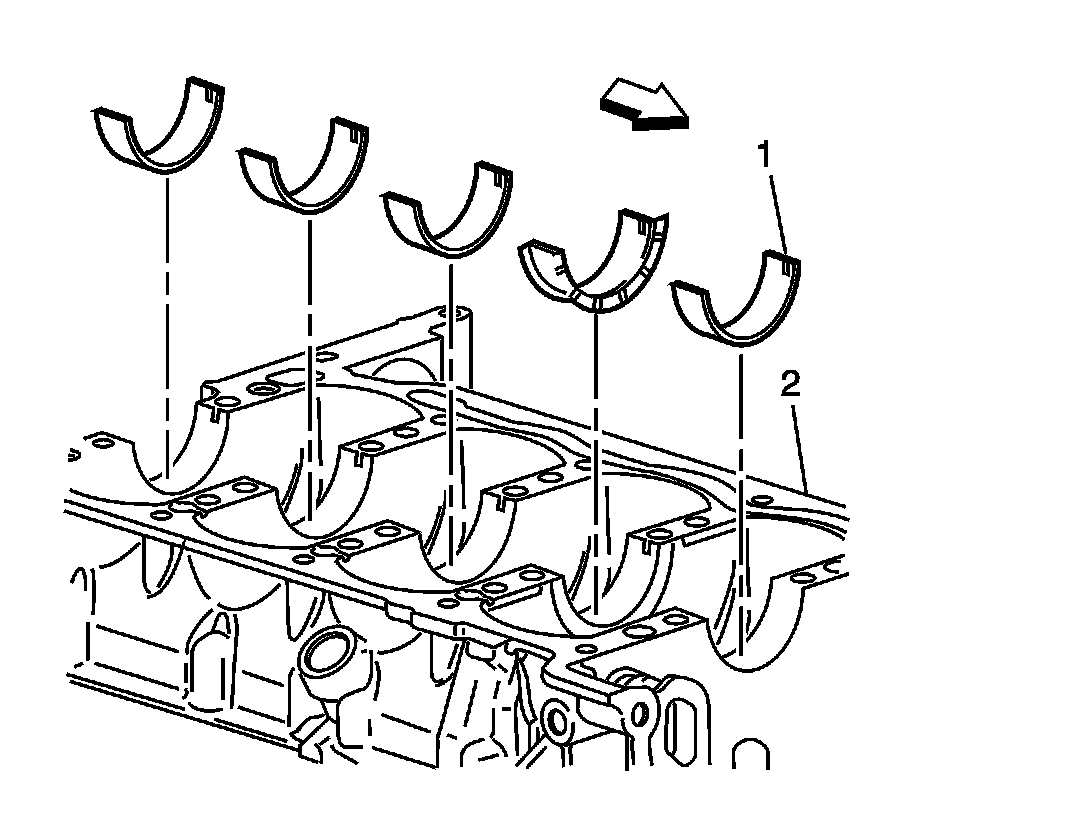 1
2