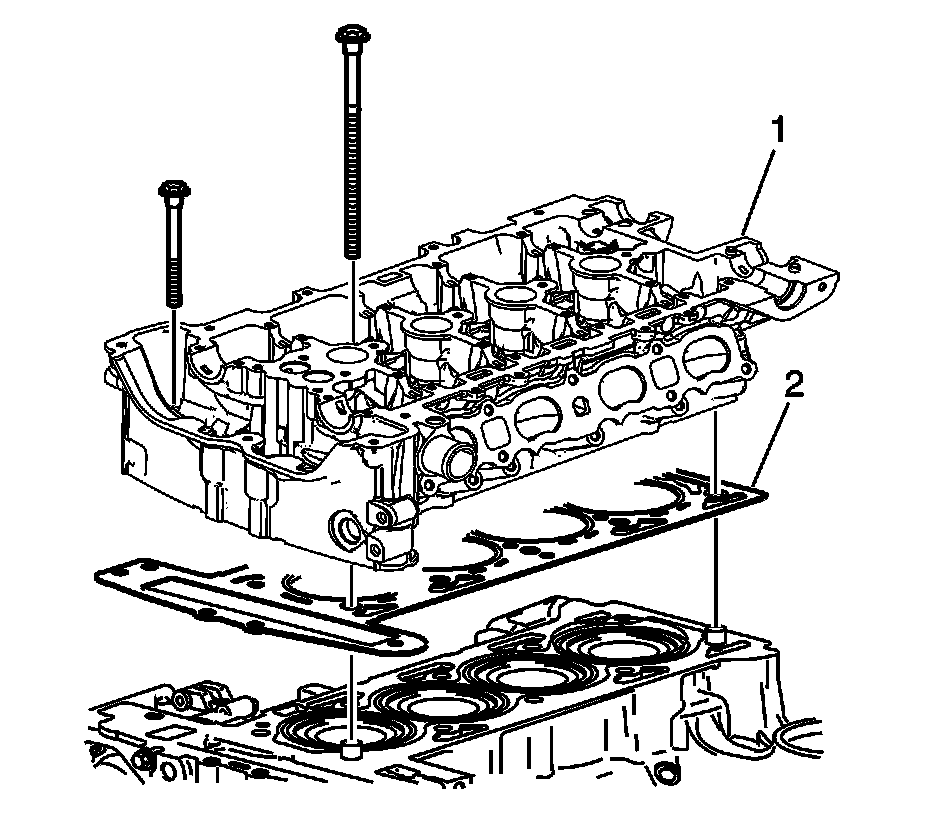 1

2