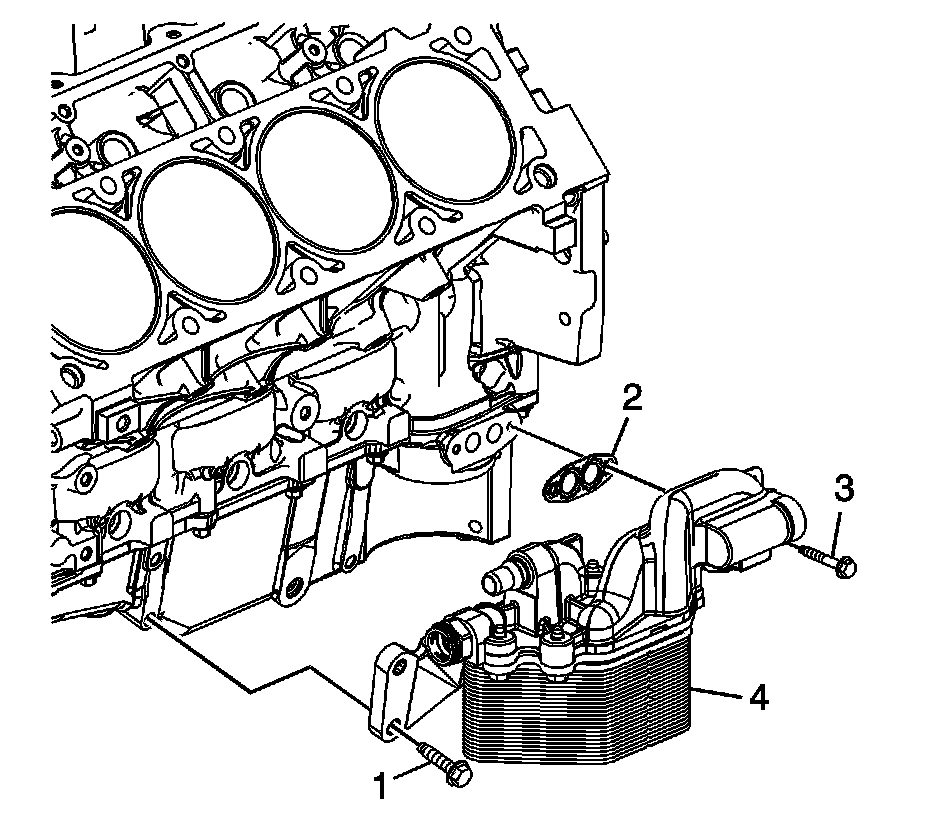 2
3
4
1