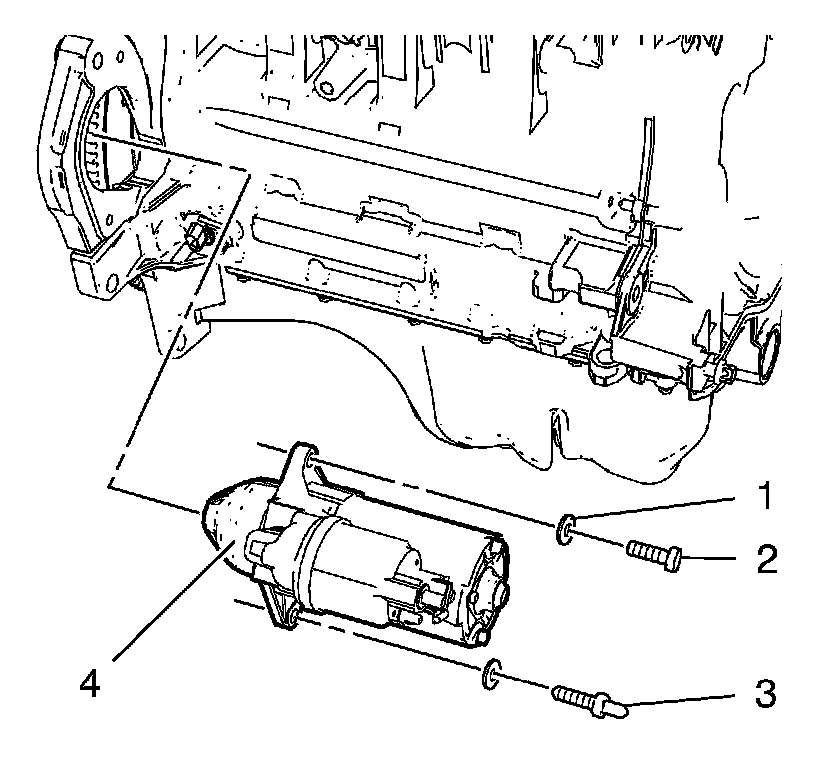 1
2
4
3