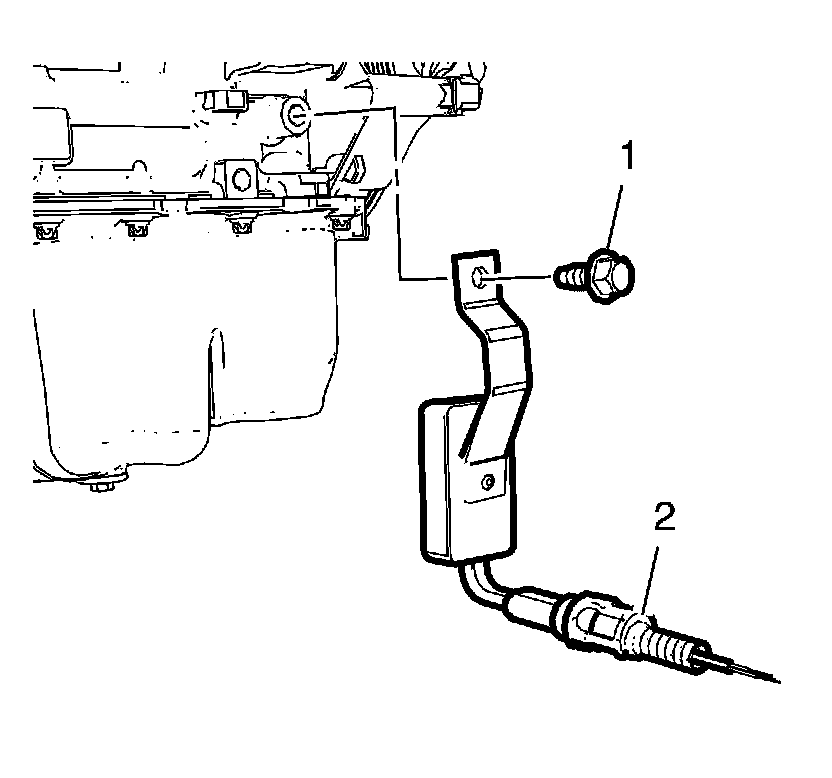 1

2