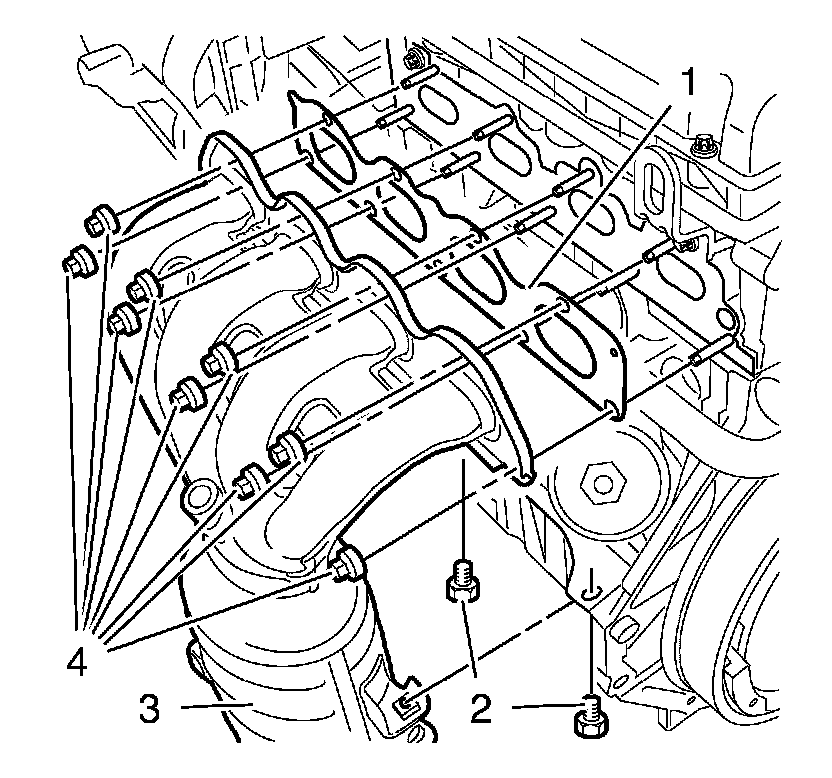 1
4
3
2
2