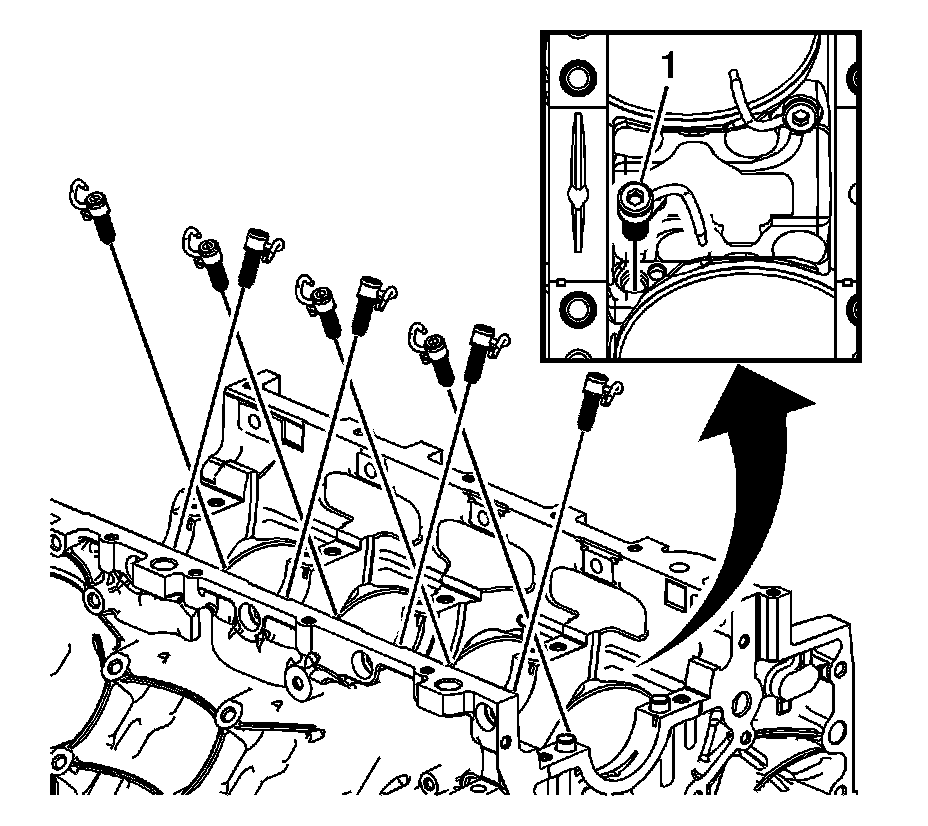 1