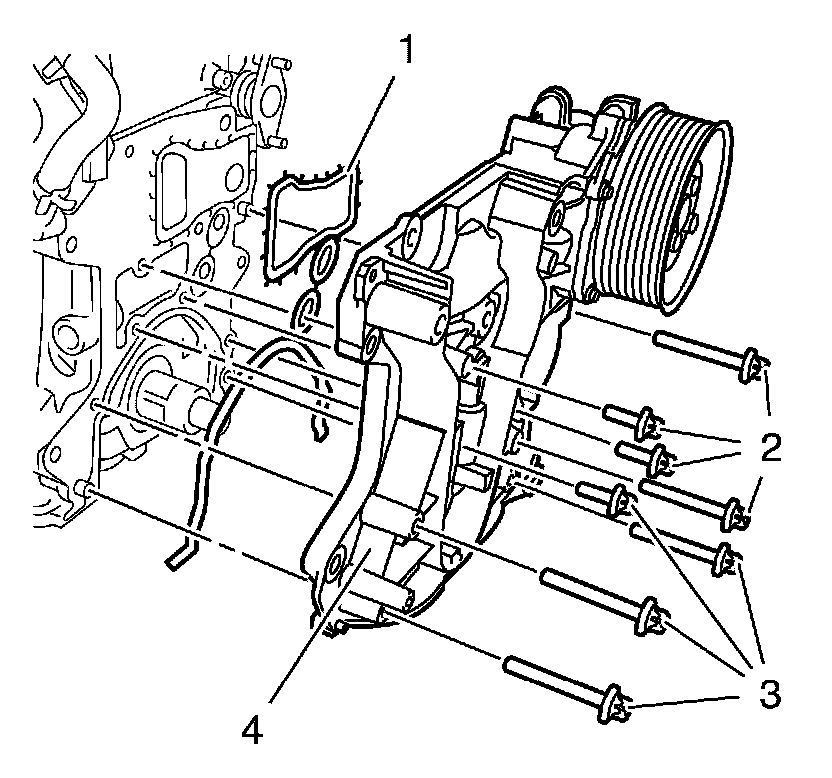 1
2
3
4