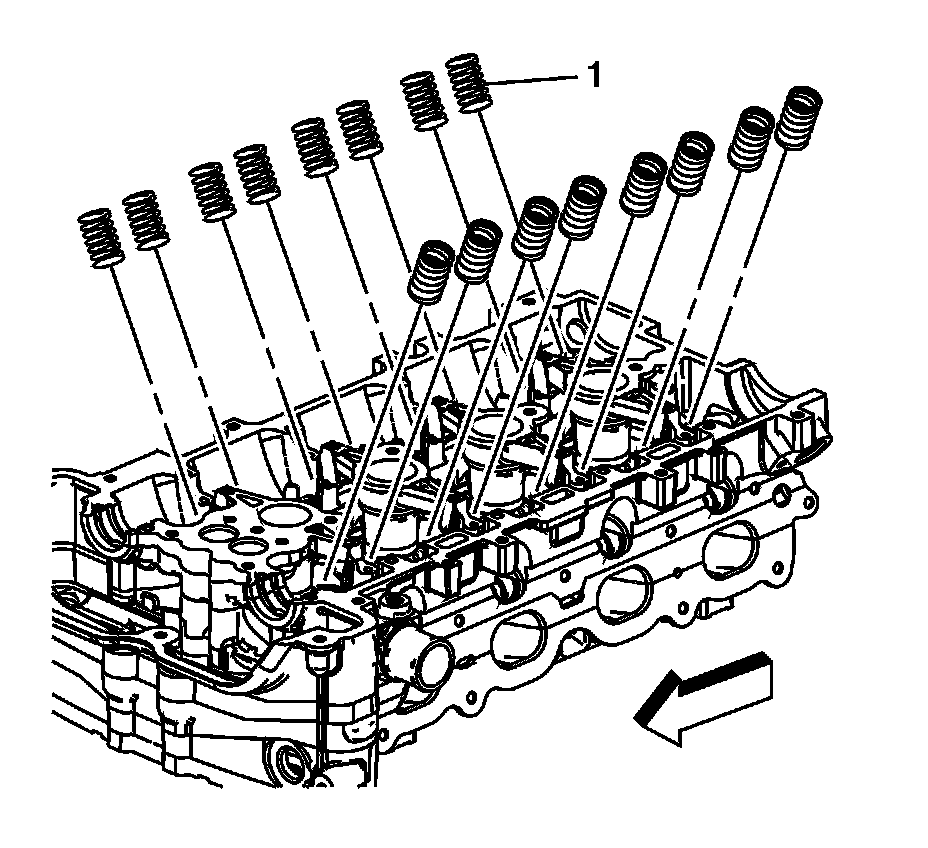 1