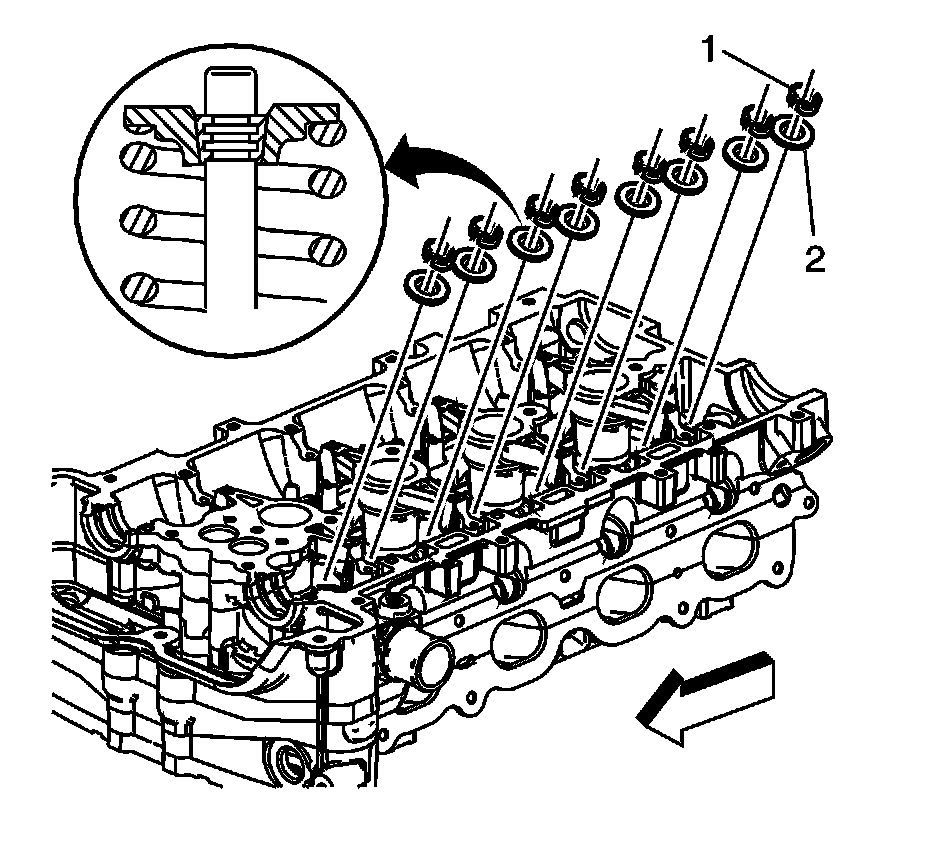 1
2