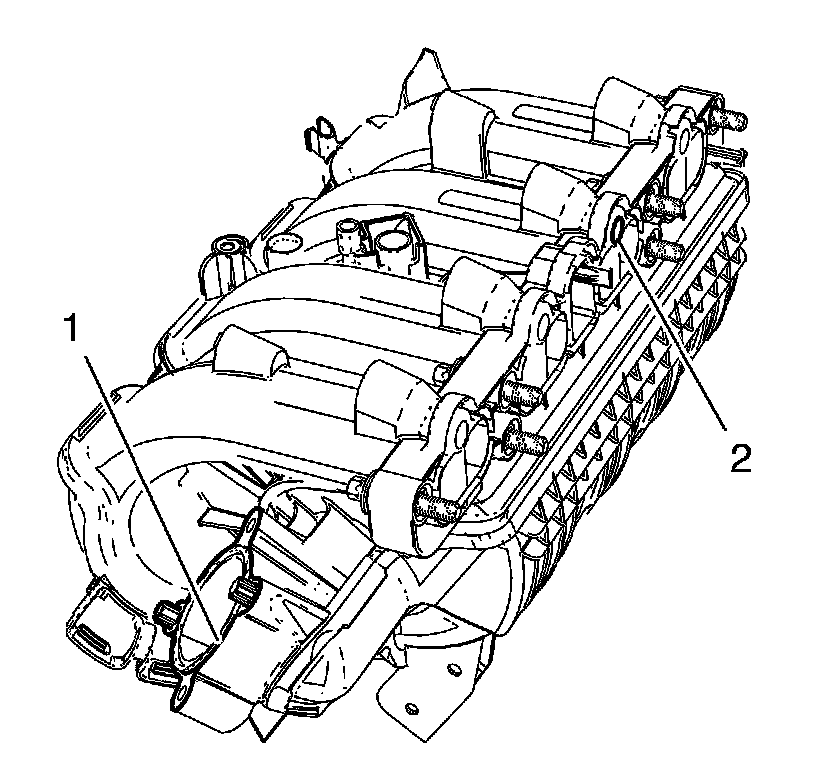 1
2