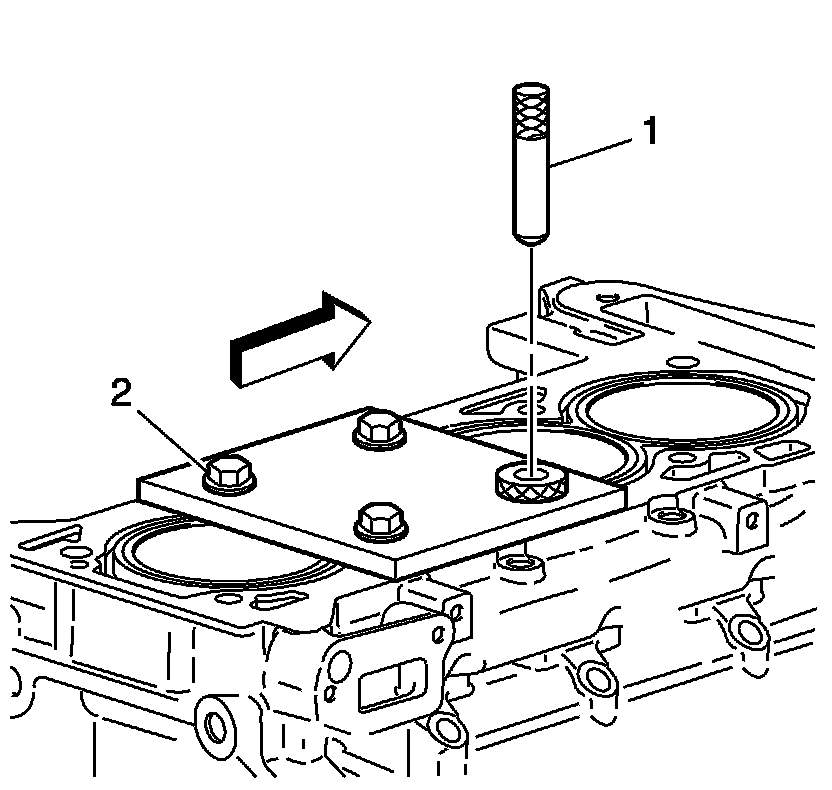 1

2