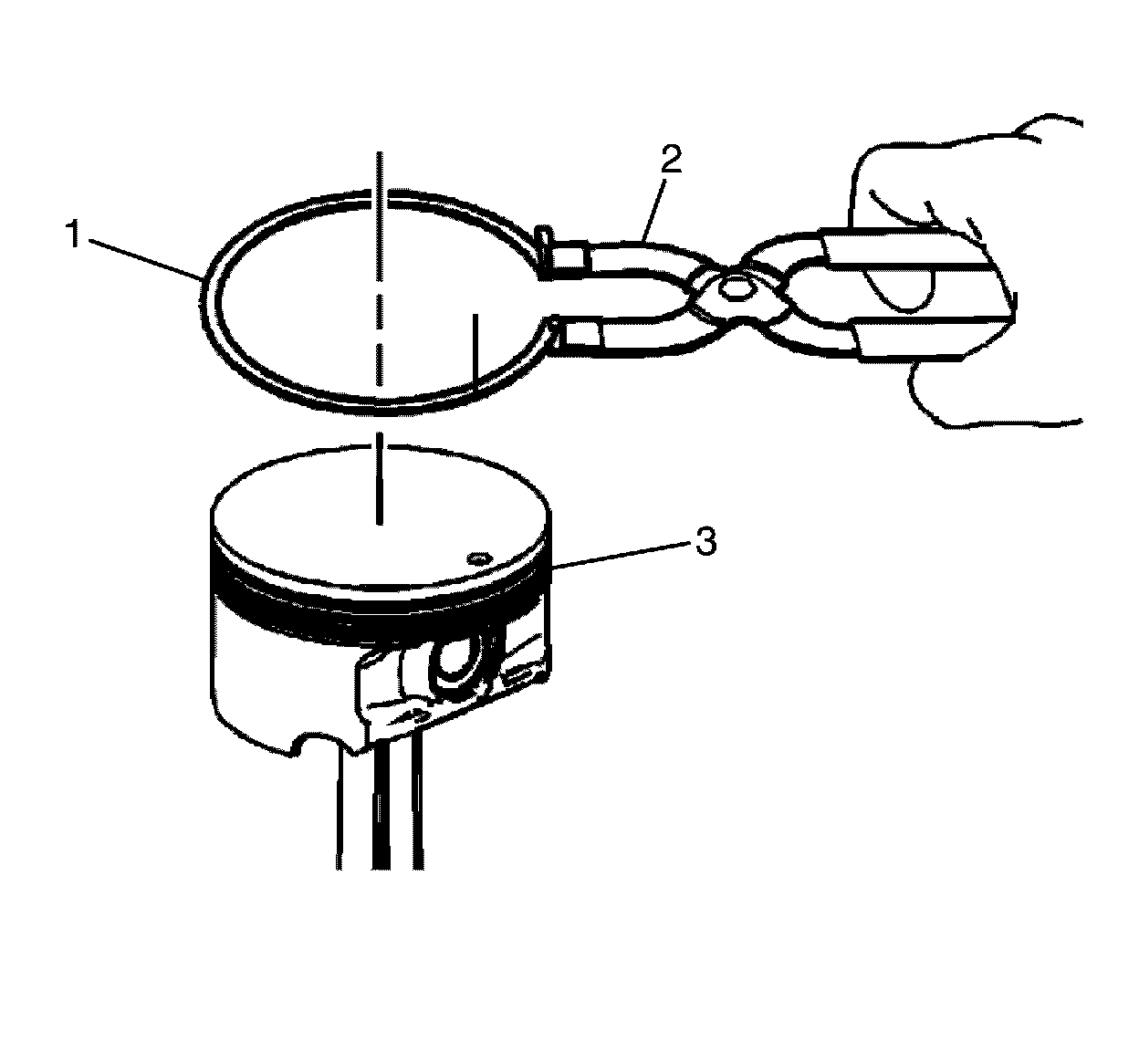 1
2
3