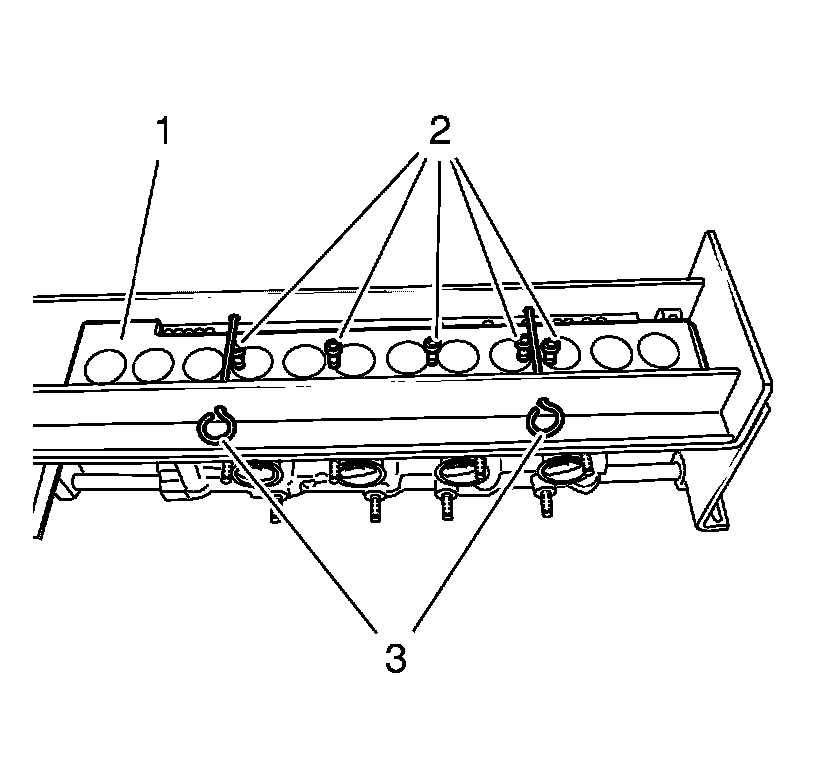 1
2
3