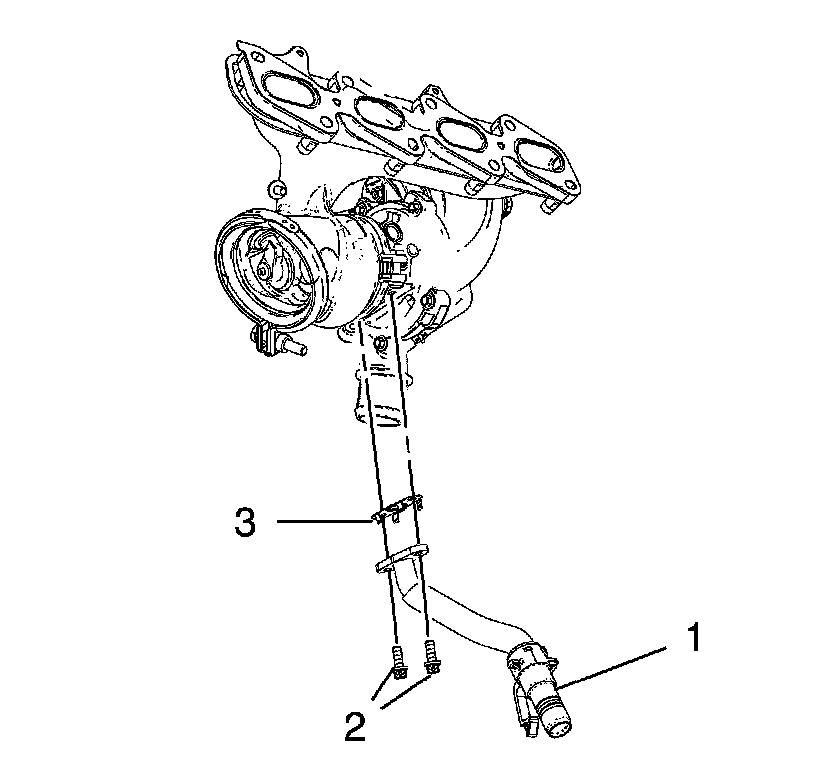 3
1
2