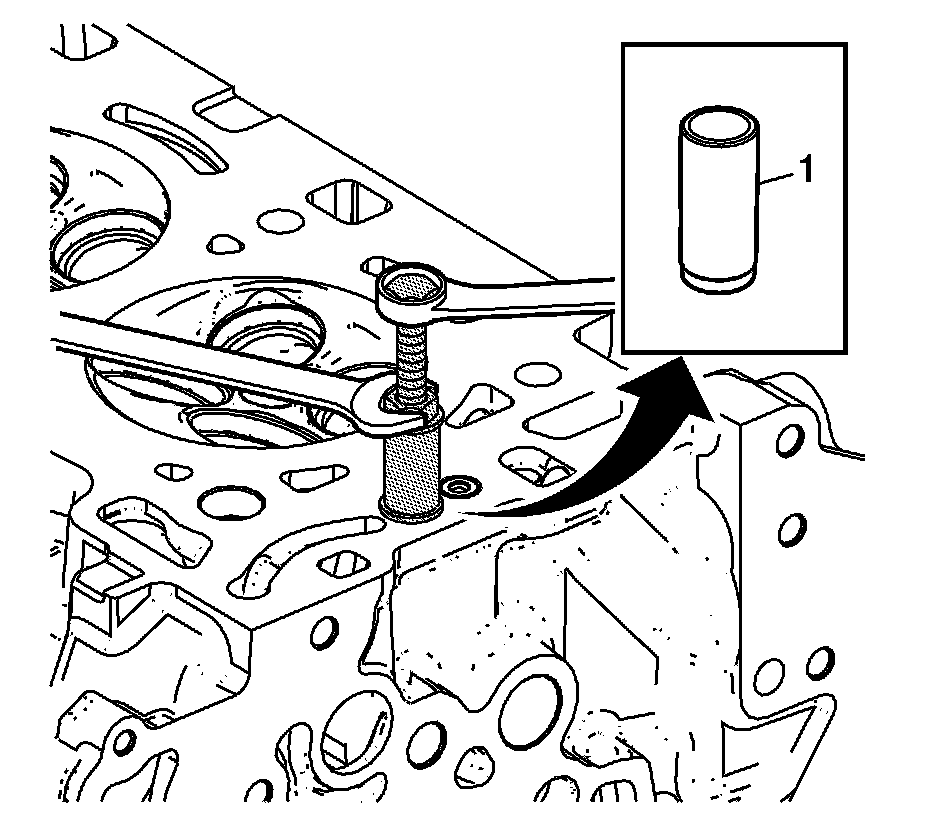 1