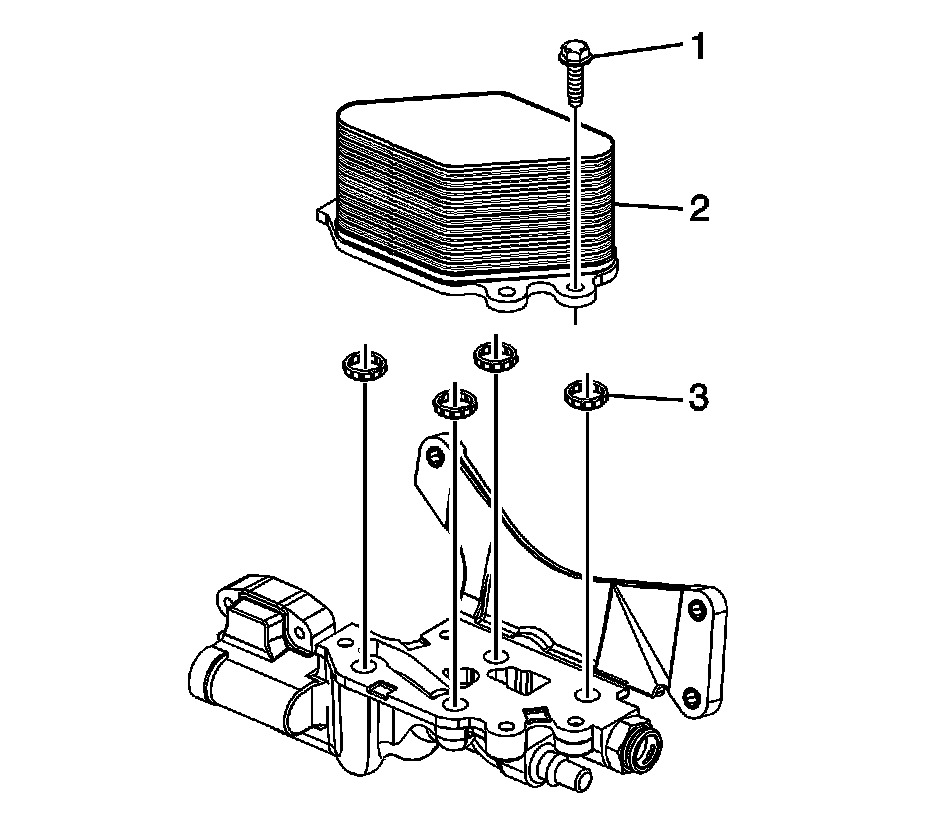 1
2
3