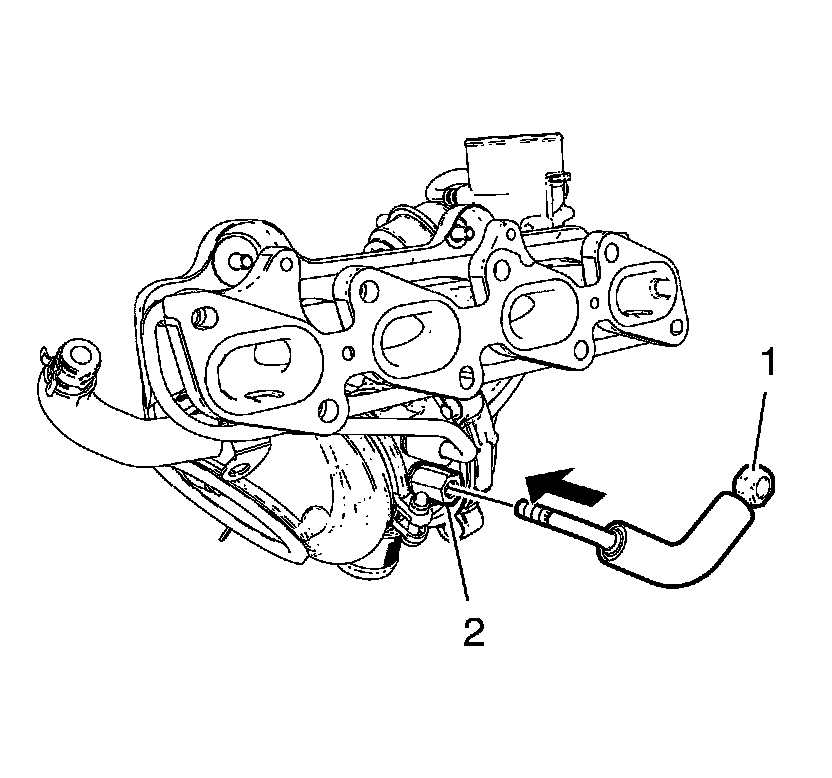 1

2