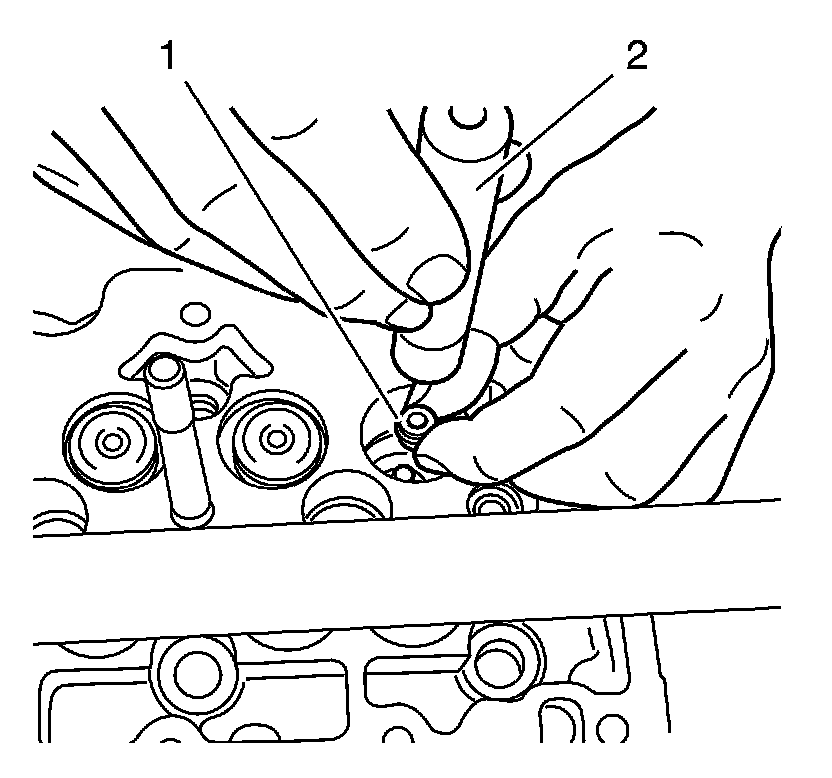 1
2