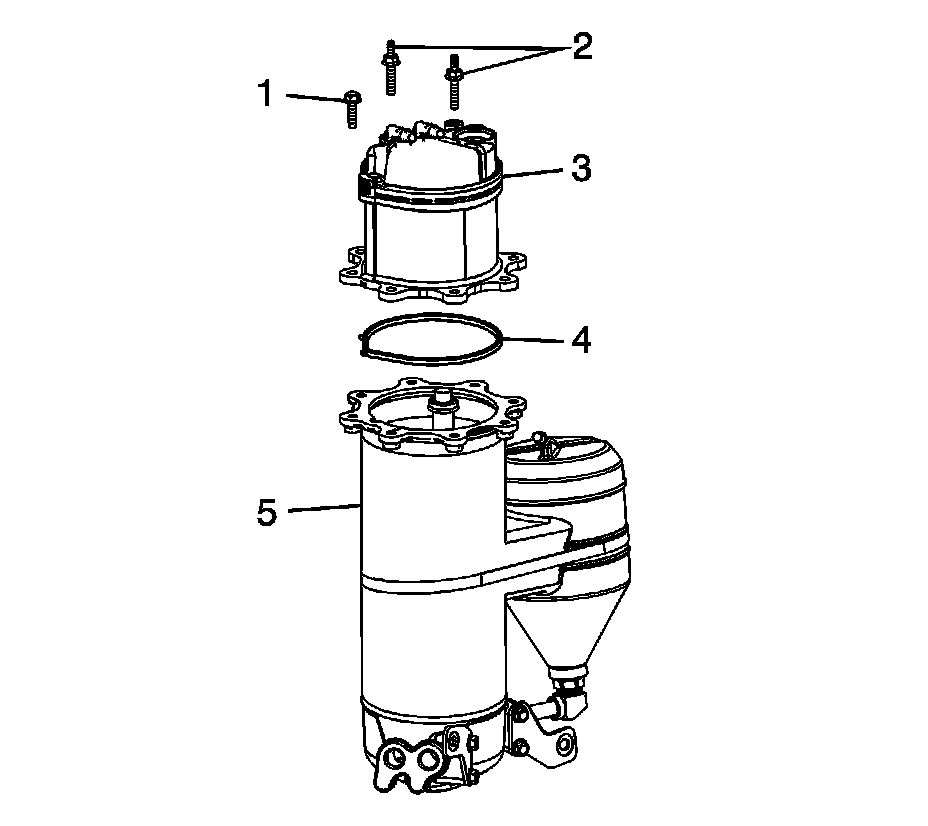 2
1
3
4
5