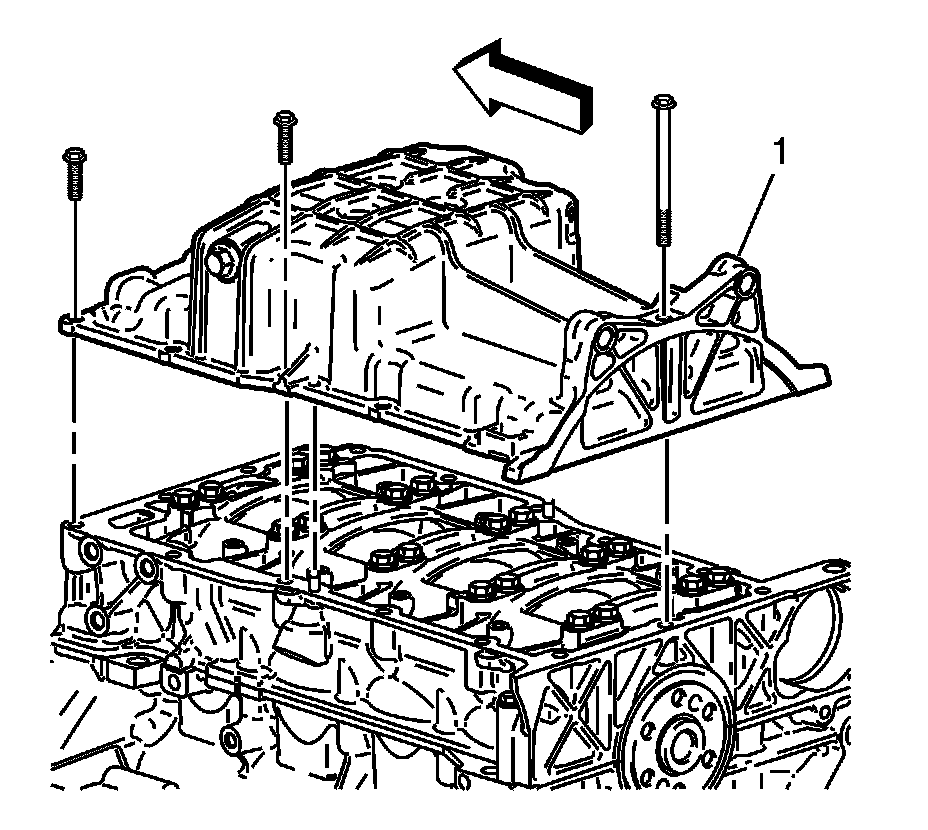 1