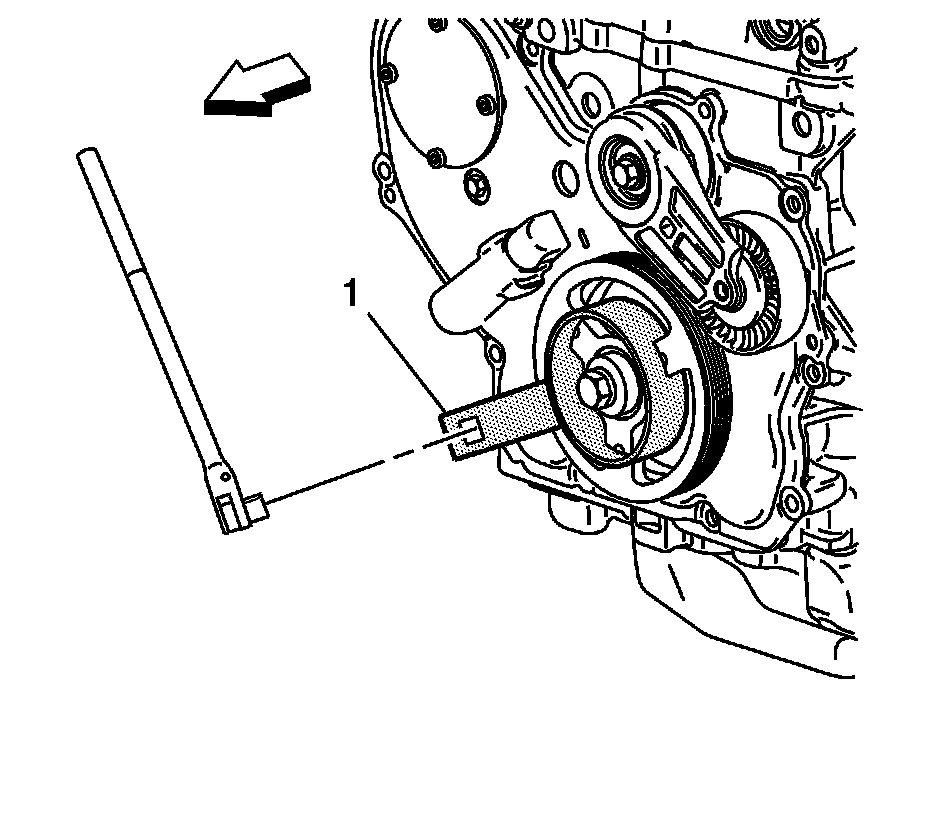 1