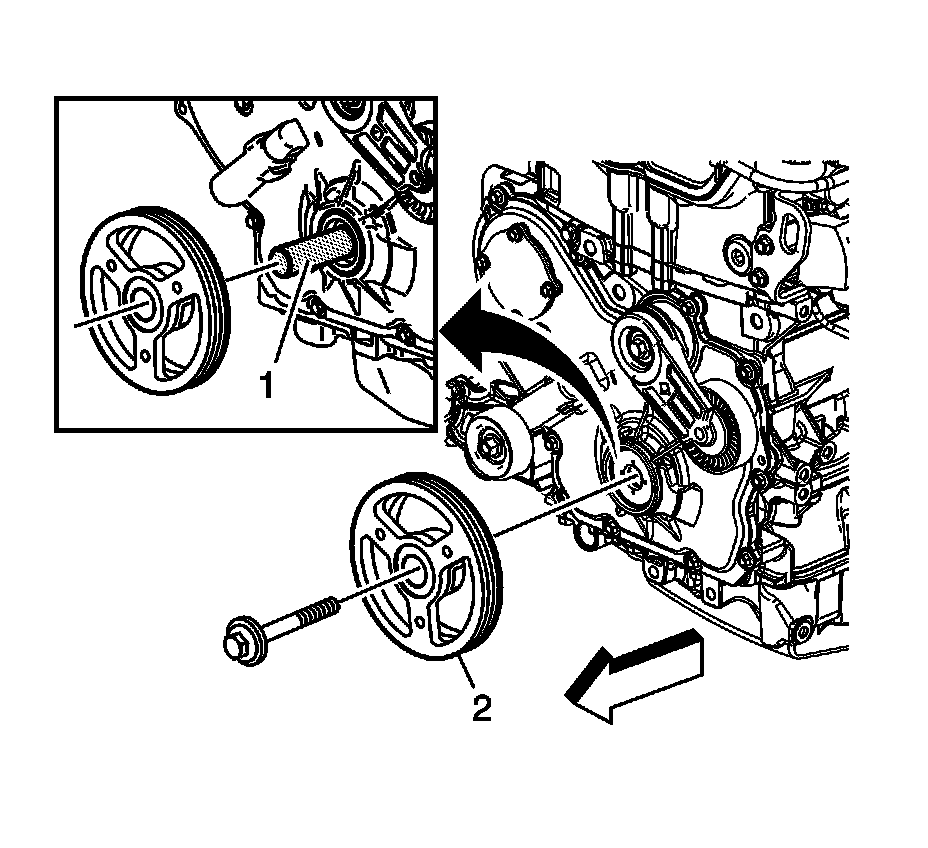 1

2