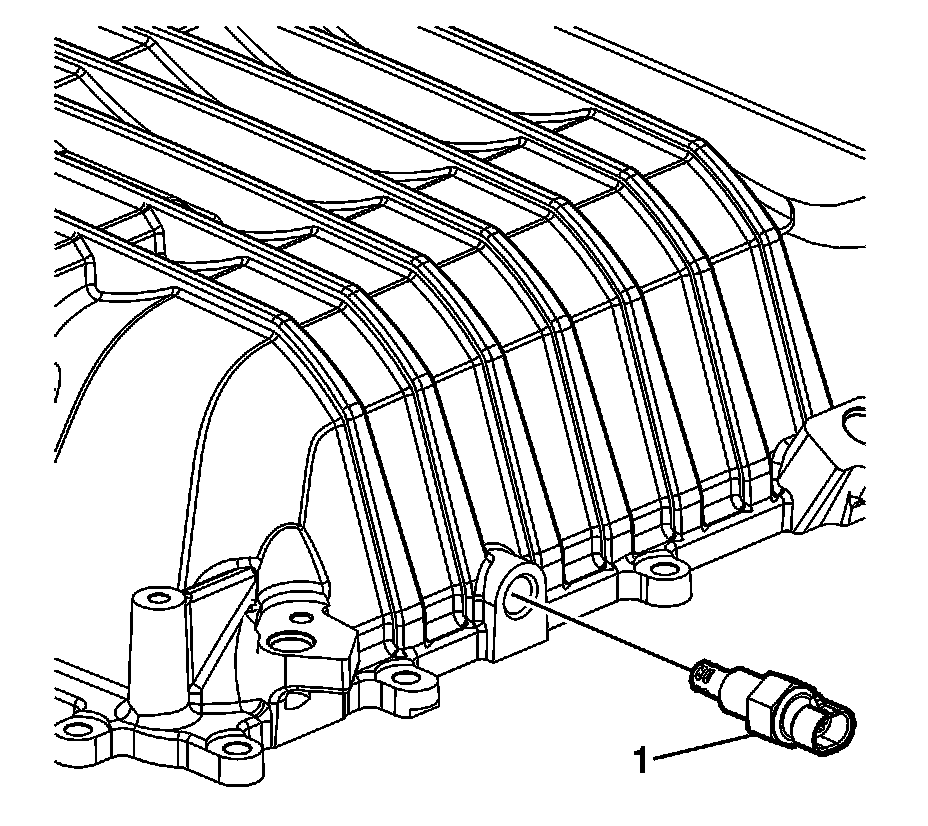 1