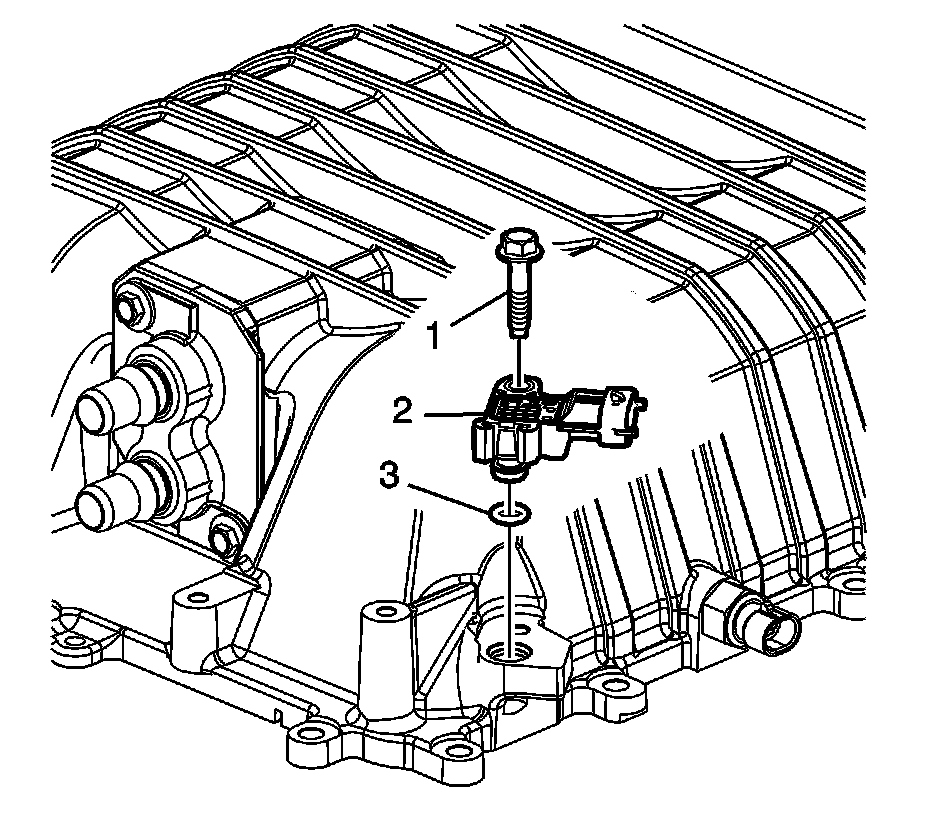 1
2
3