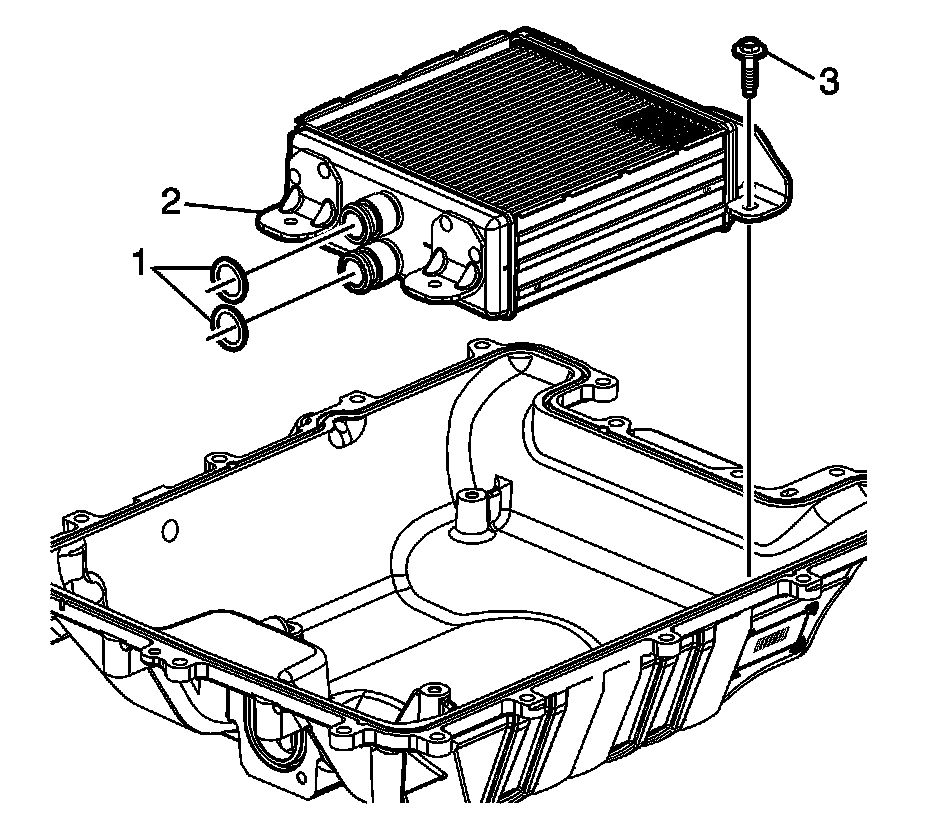 3
2
1